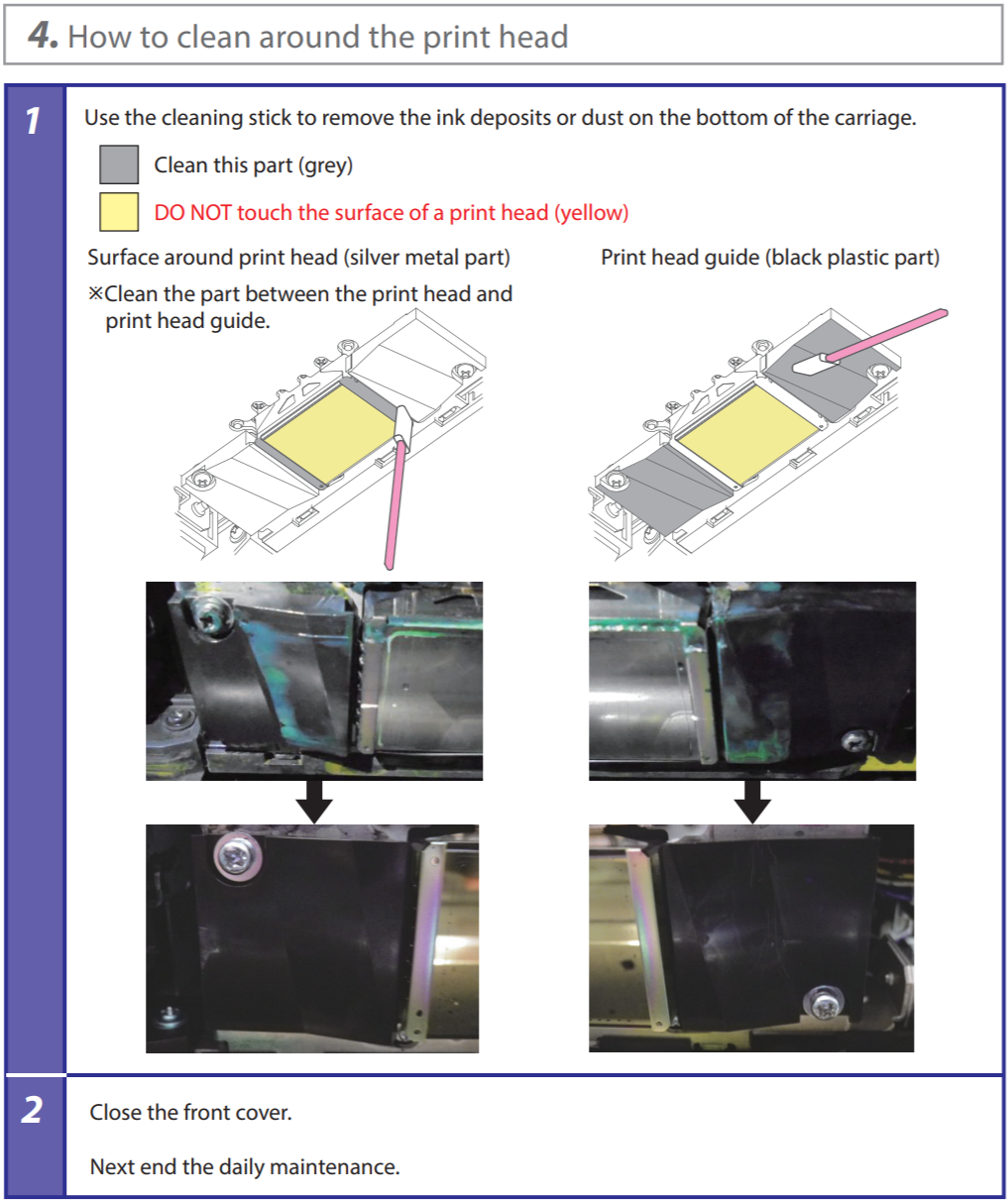 4. How to clean around the print head

1

Use the cleaning stick to remove the ink deposits or dust on the bottom of the carriage.

Clean this part (grey)

DO NOT touch the surface of a print head (yellow)

Surface around print head (silver metal part)

※Clean the part between the print head and print head guide.

Print head guide (black plastic part)

2

Close the front cover.

Next end the daily maintenance.