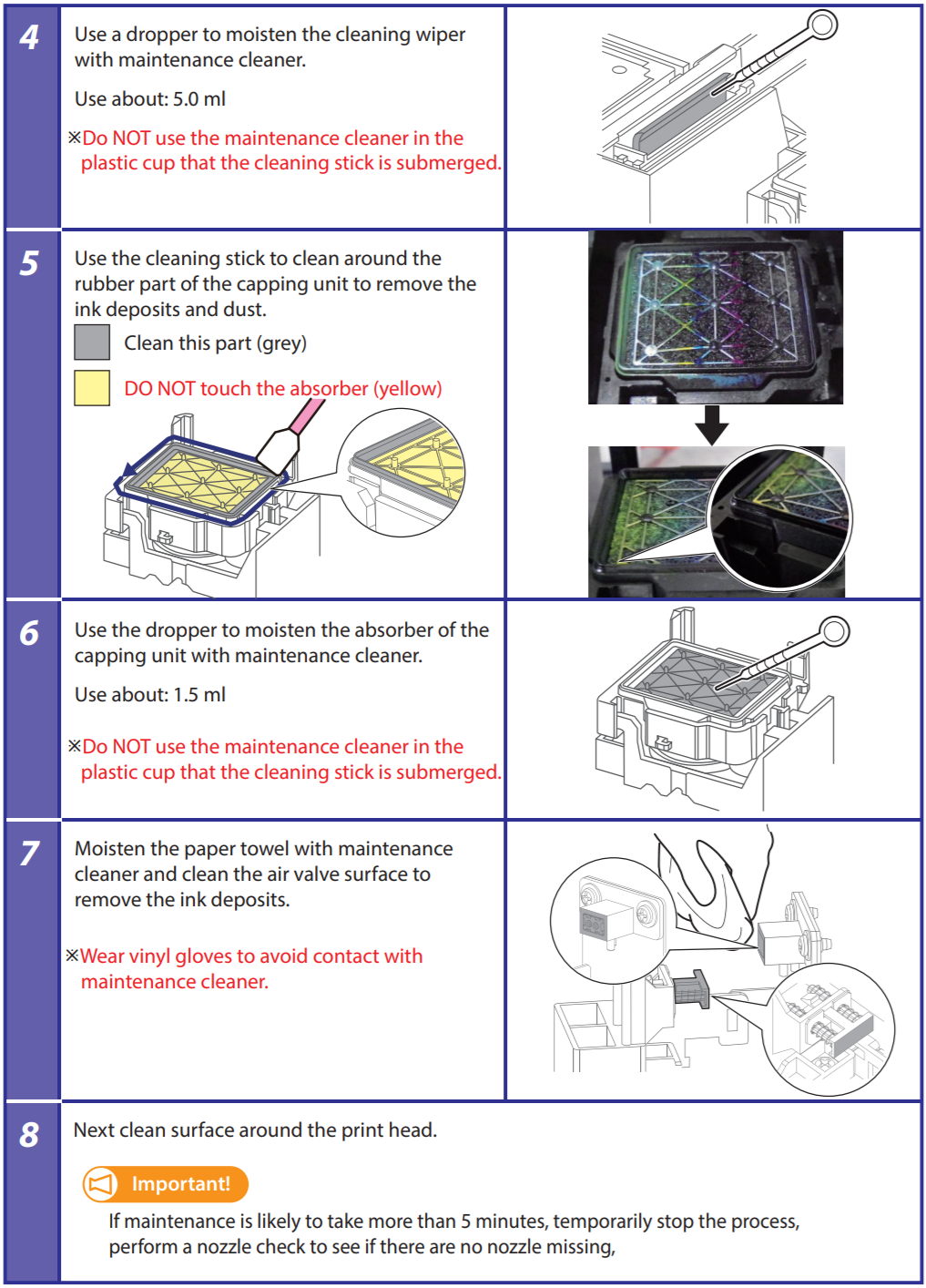 4

Use a dropper to moisten the cleaning wiper with maintenance cleaner.

Use about: 5.0 ml

※Do NOT use the maintenance cleaner in the plastic cup that the cleaning stick is submerged.

5

Use the cleaning stick to clean around the rubber part of the capping unit to remove the ink deposits and dust.

Clean this part (grey)

DO NOT touch the absorber (yellow)

6

Use the dropper to moisten the absorber of the capping unit with maintenance cleaner.

Use about: 1.5 ml

※Do NOT use the maintenance cleaner in the plastic cup that the cleaning stick is submerged.

7

Moisten the paper towel with maintenance cleaner and clean the air valve surface to remove the ink deposits.

※Wear vinyl gloves to avoid contact with maintenance cleaner.

8

Next clean surface around the print head.

Important!

If maintenance is likely to take more than 5 minutes, temporarily stop the process, perform a nozzle check to see if there are no nozzle missing,