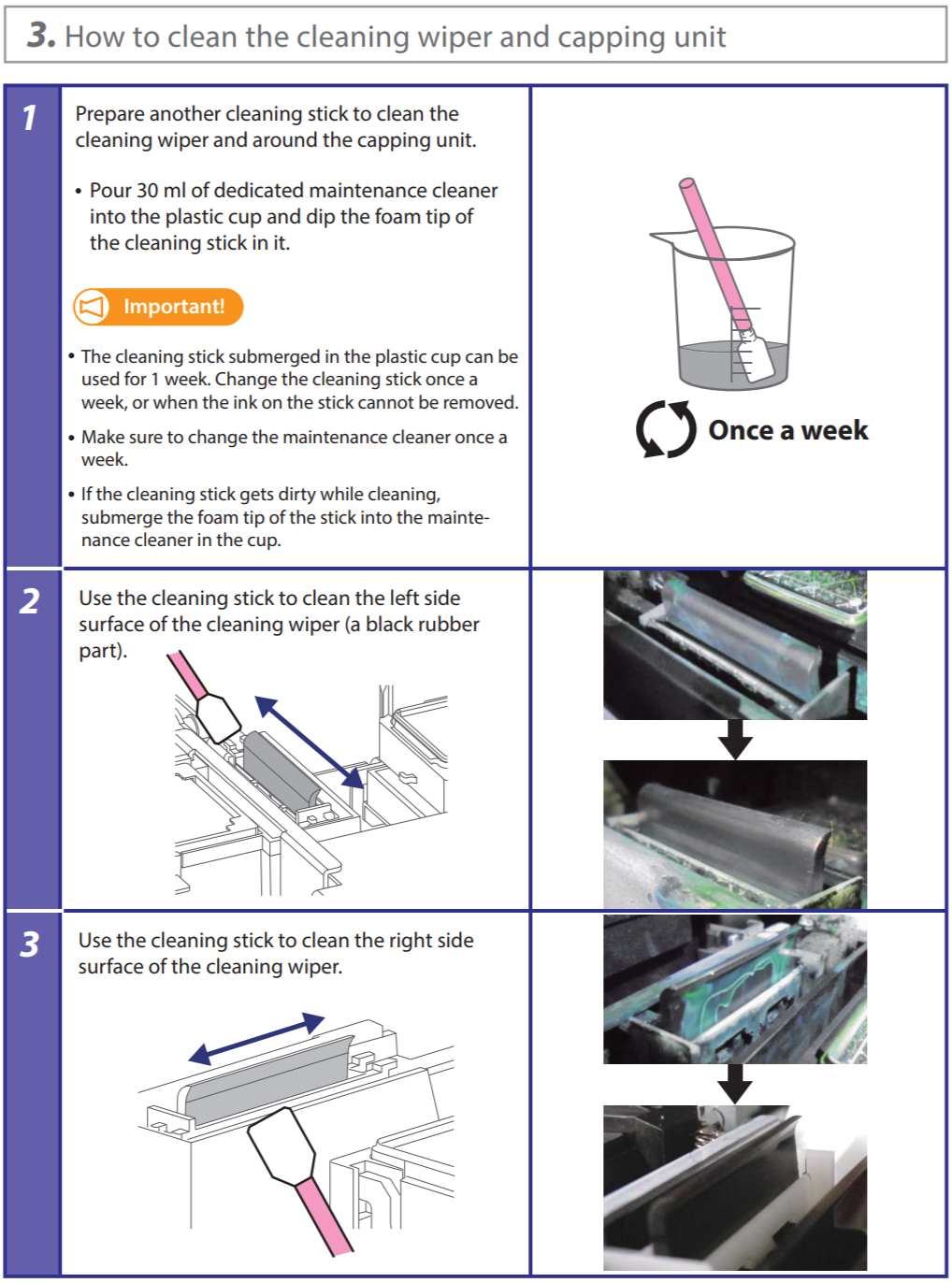 3. How to clean the cleaning wiper and capping unit

1

Prepare another cleaning stick to clean the cleaning wiper and around the capping unit.

• Pour 30 ml of dedicated maintenance cleaner into the plastic cup and dip the foam tip of the cleaning stick in it.

Important!

• The cleaning stick submerged in the plastic cup can be used for 1 week. Change the cleaning stick once a week, or when the ink on the stick cannot be removed.

• Make sure to change the maintenance cleaner once a week.

• If the cleaning stick gets dirty while cleaning, submerge the foam tip of the stick into the maintenance cleaner in the cup.

Once a week

2

Use the cleaning stick to clean the left side surface of the cleaning wiper (a black rubber part).

3

Use the cleaning stick to clean the right side surface of the cleaning wiper.