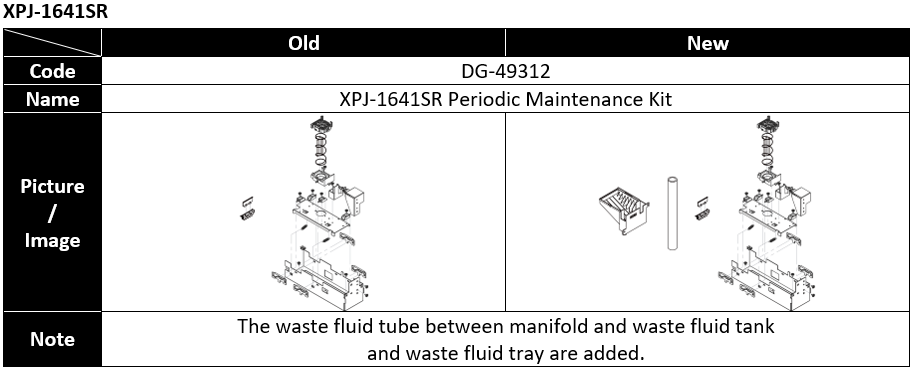 XPJ-1641SR

| | Old | New |
|---|---|---|
| Code | DG-49312 | |
| Name | XPJ-1641SR Periodic Maintenance Kit | |
| Picture / Image | | |
| Note | The waste fluid tube between manifold and waste fluid tank and waste fluid tray are added. | |