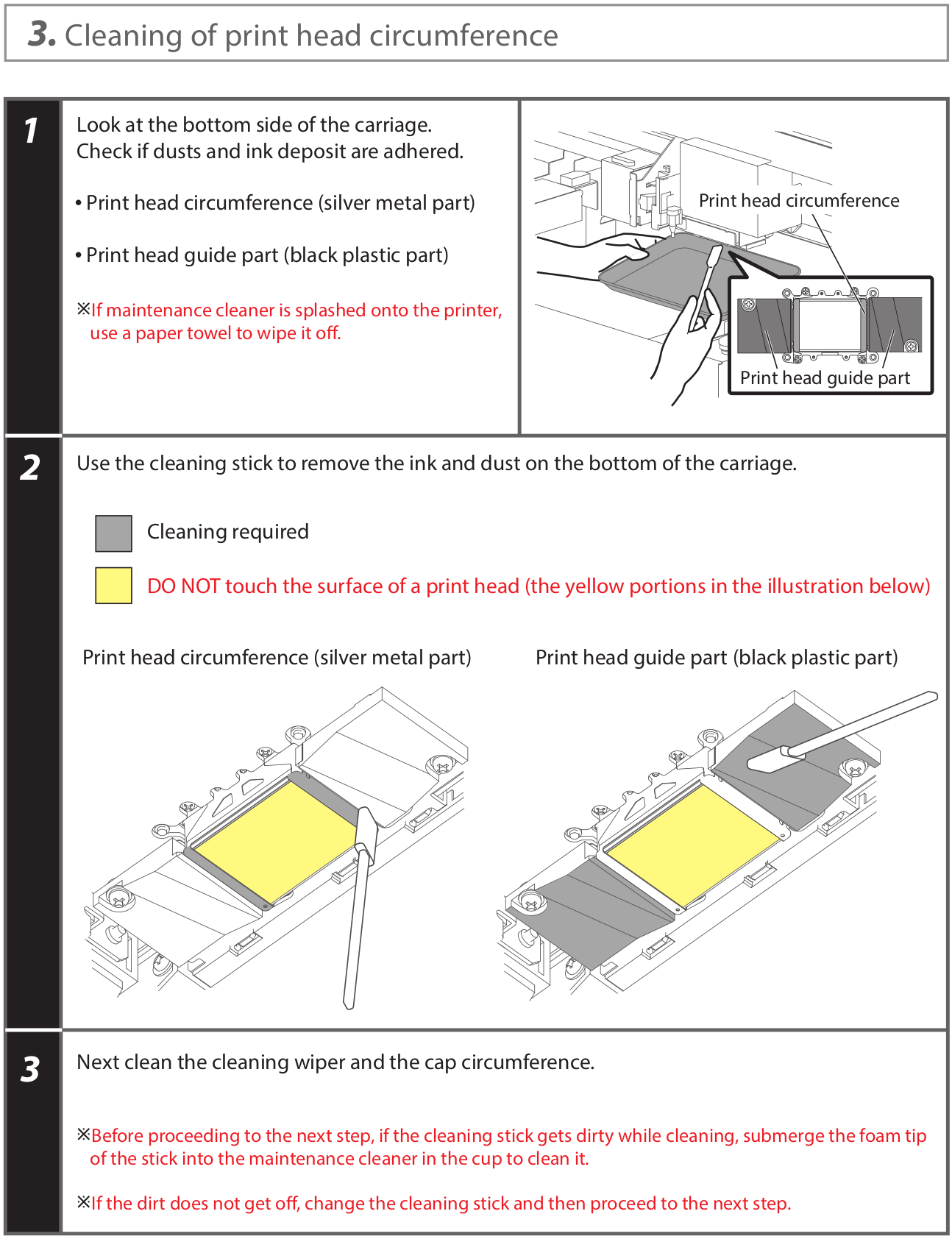 3. Cleaning of print head circumference

1

Look at the bottom side of the carriage. Check if dusts and ink deposit are adhered.

• Print head circumference (silver metal part)

• Print head guide part (black plastic part)

※If maintenance cleaner is splashed onto the printer, use a paper towel to wipe it off.

Print head circumference

Print head guide part

2

Use the cleaning stick to remove the ink and dust on the bottom of the carriage.

Cleaning required

DO NOT touch the surface of a print head (the yellow portions in the illustration below)

Print head circumference (silver metal part)

Print head guide part (black plastic part)

3

Next clean the cleaning wiper and the cap circumference.

※Before proceeding to the next step, if the cleaning stick gets dirty while cleaning, submerge the foam tip of the stick into the maintenance cleaner in the cup to clean it.

※If the dirt does not get off, change the cleaning stick and then proceed to the next step.