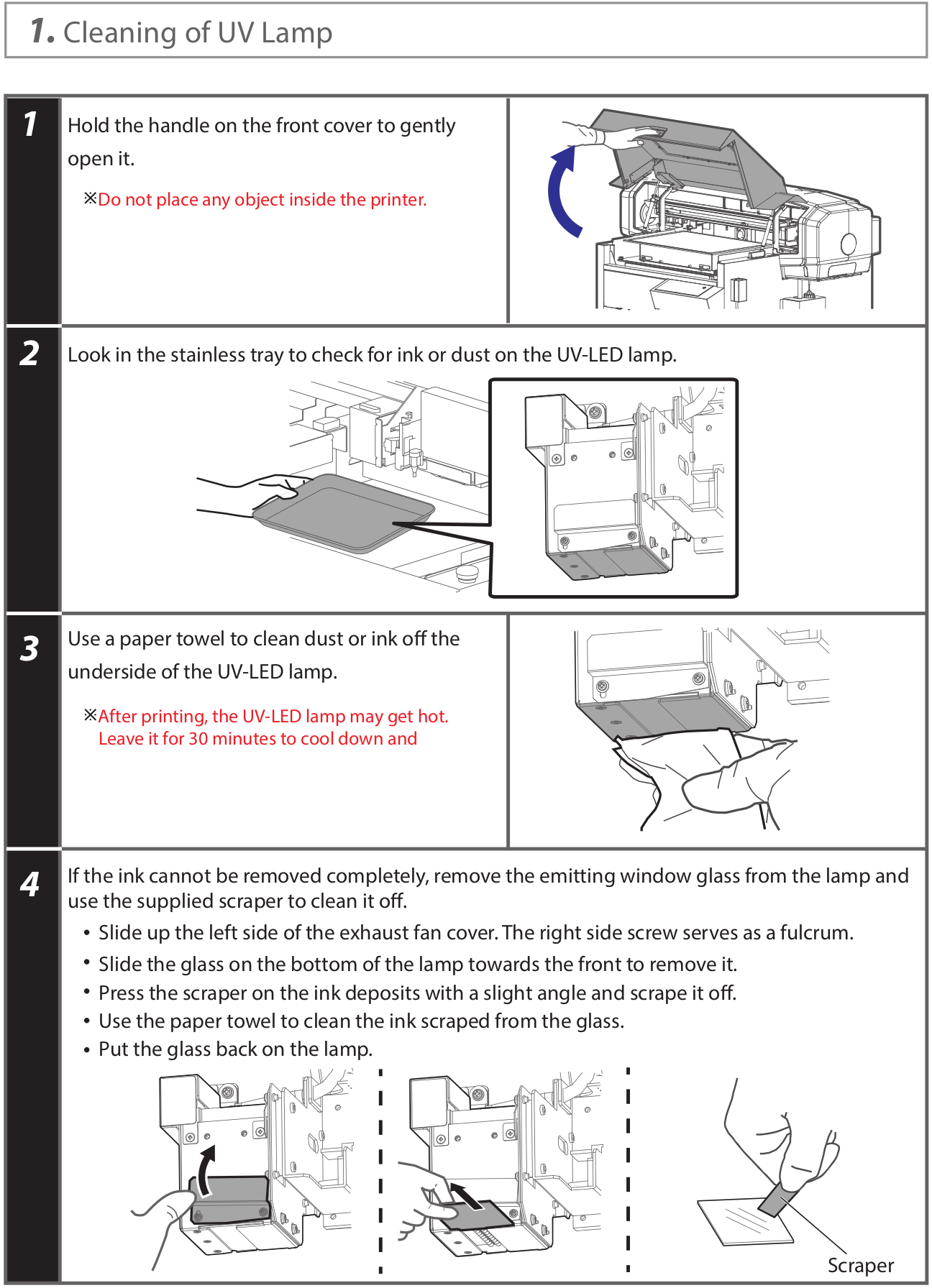 1. Cleaning of UV Lamp

1

Hold the handle on the front cover to gently open it.

※Do not place any object inside the printer.

2

Look in the stainless tray to check for ink or dust on the UV-LED lamp.

3

Use a paper towel to clean dust or ink off the underside of the UV-LED lamp.

※After printing, the UV-LED lamp may get hot. Leave it for 30 minutes to cool down and

4

If the ink cannot be removed completely, remove the emitting window glass from the lamp and use the supplied scraper to clean it off.

• Slide up the left side of the exhaust fan cover. The right side screw serves as a fulcrum.
• Slide the glass on the bottom of the lamp towards the front to remove it.
• Press the scraper on the ink deposits with a slight angle and scrape it off.
• Use the paper towel to clean the ink scraped from the glass.
• Put the glass back on the lamp.

Scraper