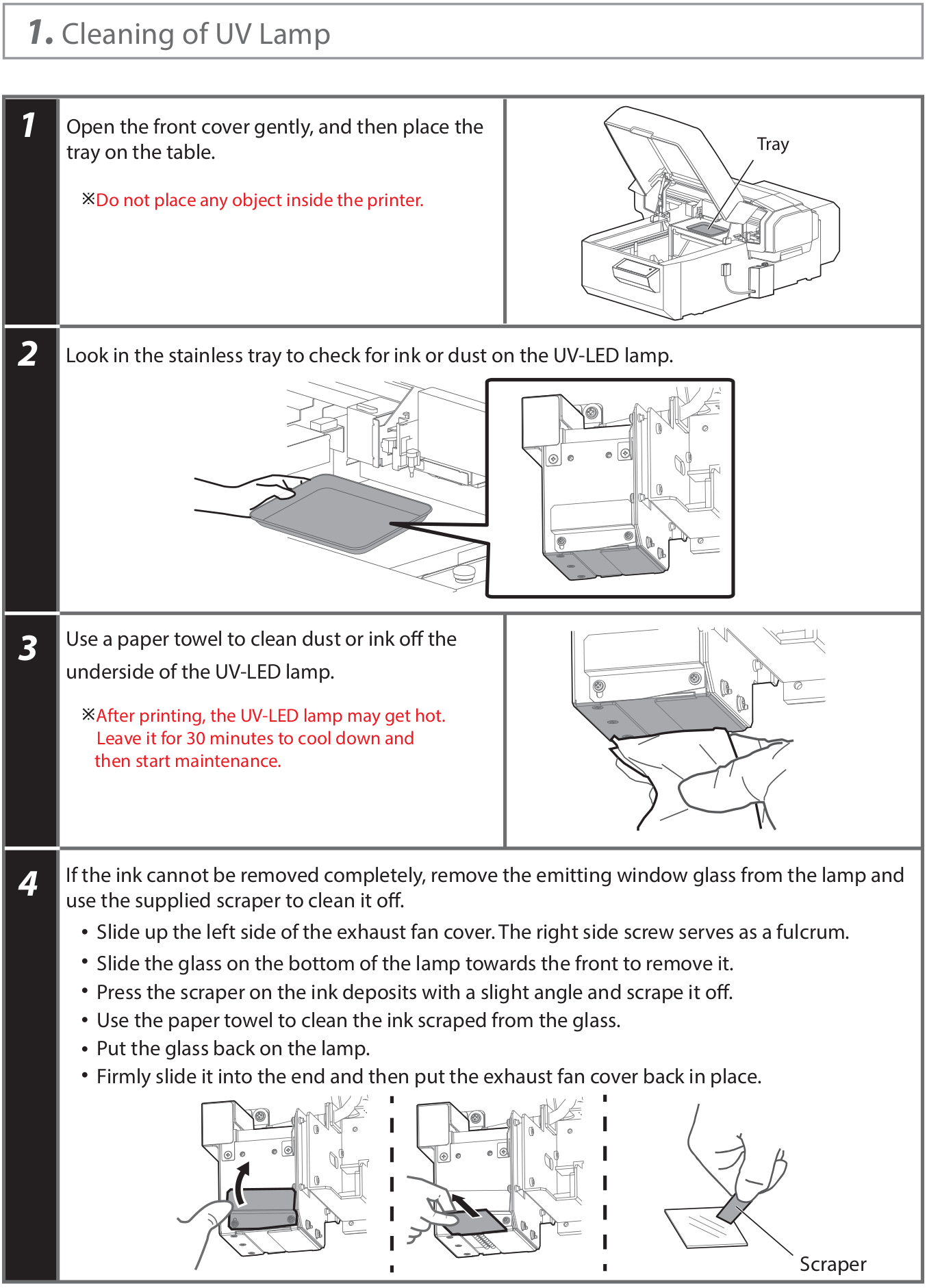 1. Cleaning of UV Lamp

1

Open the front cover gently, and then place the tray on the table.

※Do not place any object inside the printer.

Tray

2

Look in the stainless tray to check for ink or dust on the UV-LED lamp.

3

Use a paper towel to clean dust or ink off the underside of the UV-LED lamp.

※After printing, the UV-LED lamp may get hot. Leave it for 30 minutes to cool down and then start maintenance.

4

If the ink cannot be removed completely, remove the emitting window glass from the lamp and use the supplied scraper to clean it off.

• Slide up the left side of the exhaust fan cover. The right side screw serves as a fulcrum.
• Slide the glass on the bottom of the lamp towards the front to remove it.
• Press the scraper on the ink deposits with a slight angle and scrape it off.
• Use the paper towel to clean the ink scraped from the glass.
• Put the glass back on the lamp.
• Firmly slide it into the end and then put the exhaust fan cover back in place.

Scraper