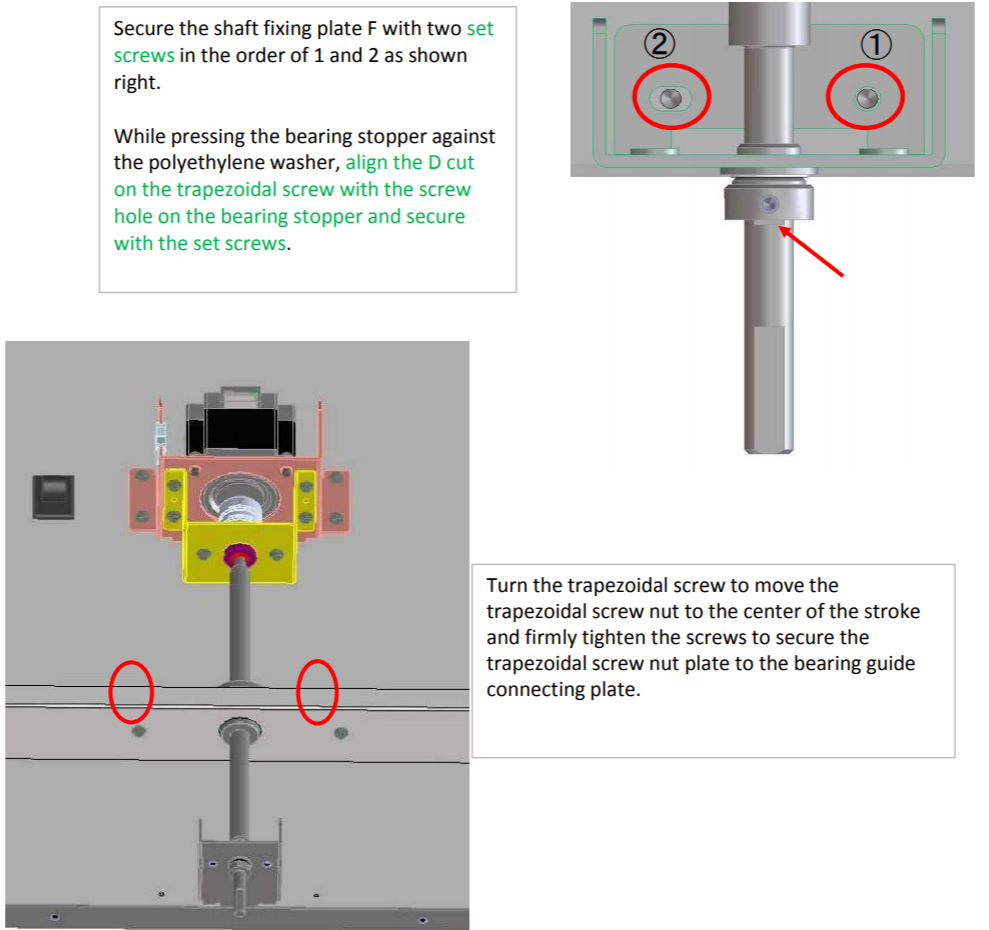 Secure the shaft fixing plate F with two set screws in the order of 1 and 2 as shown right.

While pressing the bearing stopper against the polyethylene washer, align the D cut on the trapezoidal screw with the screw hole on the bearing stopper and secure with the set screws.

②

①

Turn the trapezoidal screw to move the trapezoidal screw nut to the center of the stroke and firmly tighten the screws to secure the trapezoidal screw nut plate to the bearing guide connecting plate.