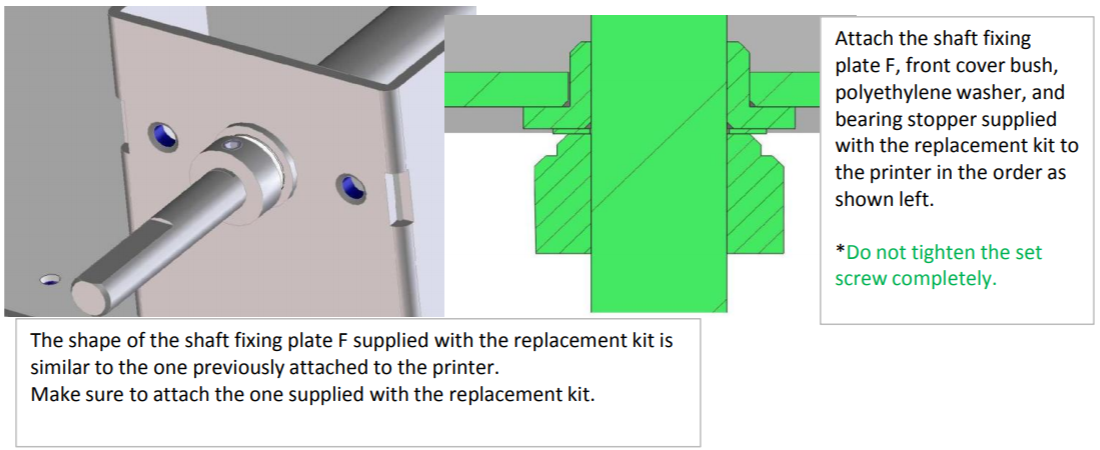 Attach the shaft fixing plate F, front cover bush, polyethylene washer, and bearing stopper supplied with the replacement kit to the printer in the order as shown left.

*Do not tighten the set screw completely.

The shape of the shaft fixing plate F supplied with the replacement kit is similar to the one previously attached to the printer.
Make sure to attach the one supplied with the replacement kit.