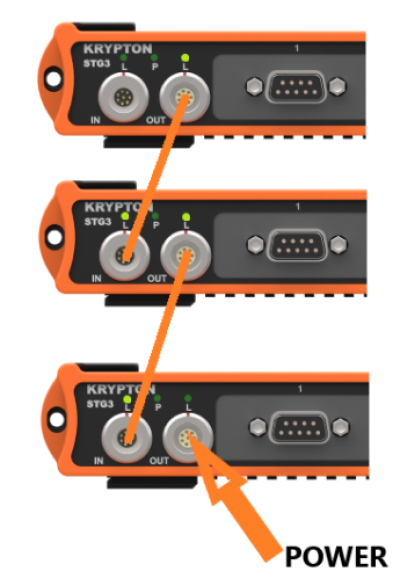 KRYPTON
STG3
L P L
IN OUT
1

KRYPTON
STG3
L P L
IN OUT
1

KRYPTON
STG3
L P L
IN OUT
1

POWER