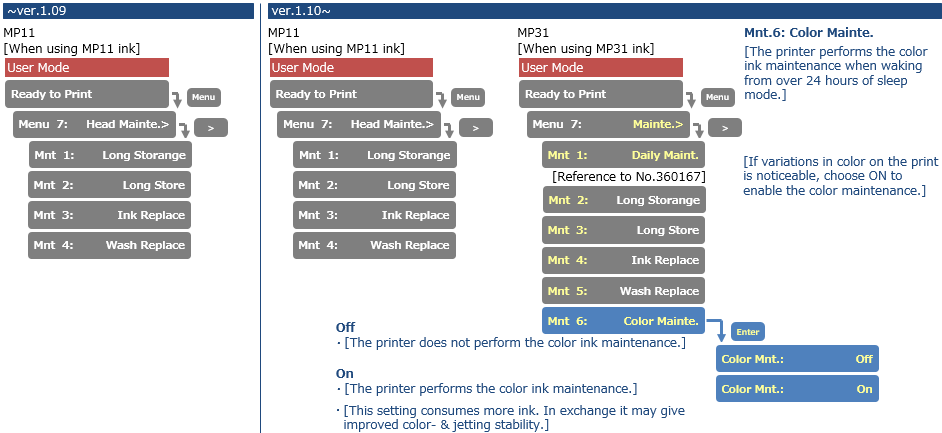 ~ver.1.09

MP11
[When using MP11 ink]

User Mode

Ready to Print

Menu

Menu 7: Head Mainte.>

>

Mnt 1: Long Storange

Mnt 2: Long Store

Mnt 3: Ink Replace

Mnt 4: Wash Replace

ver.1.10~

MP11
[When using MP11 ink]

User Mode

Ready to Print

Menu

Menu 7: Head Mainte.>

>

Mnt 1: Long Storange

Mnt 2: Long Store

Mnt 3: Ink Replace

Mnt 4: Wash Replace

MP31
[When using MP31 ink]

User Mode

Ready to Print

Menu

Menu 7: Mainte.>

>

Mnt 1: Daily Maint.

[Reference to No.360167]

Mnt 2: Long Storange

Mnt 3: Long Store

Mnt 4: Ink Replace

Mnt 5: Wash Replace

Mnt 6: Color Mainte.

Enter

Color Mnt.: Off

Color Mnt.: On

Mnt.6: Color Mainte.

[The printer performs the color ink maintenance when waking from over 24 hours of sleep mode.]

[If variations in color on the print is noticeable, choose ON to enable the color maintenance.]

Off
· [The printer does not perform the color ink maintenance.]

On
· [The printer performs the color ink maintenance.]

· [This setting consumes more ink. In exchange it may give improved color- & jetting stability.]