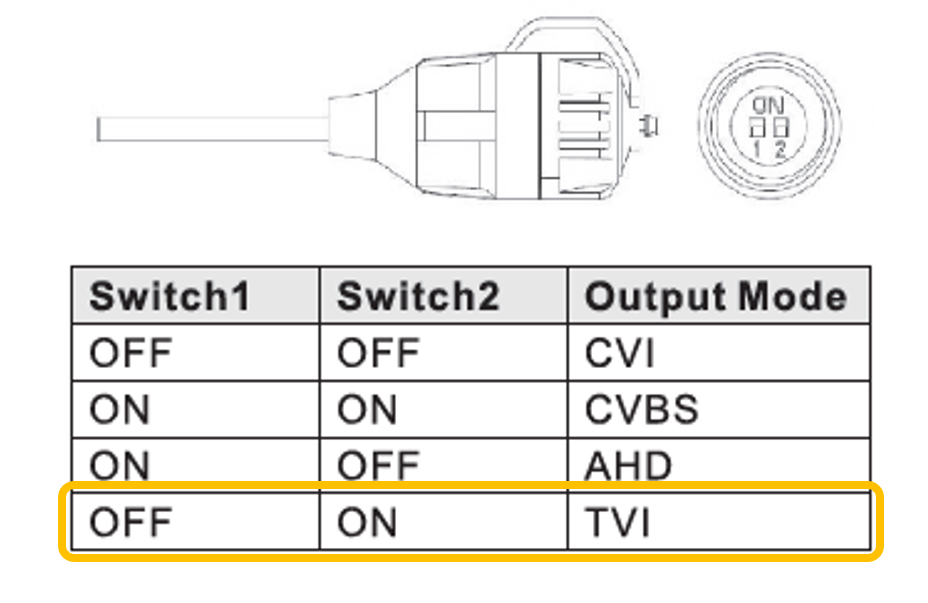 ON
1 2

| Switch1 | Switch2 | Output Mode |
|---|---|---|
| OFF | OFF | CVI |
| ON | ON | CVBS |
| ON | OFF | AHD |
| OFF | ON | TVI |