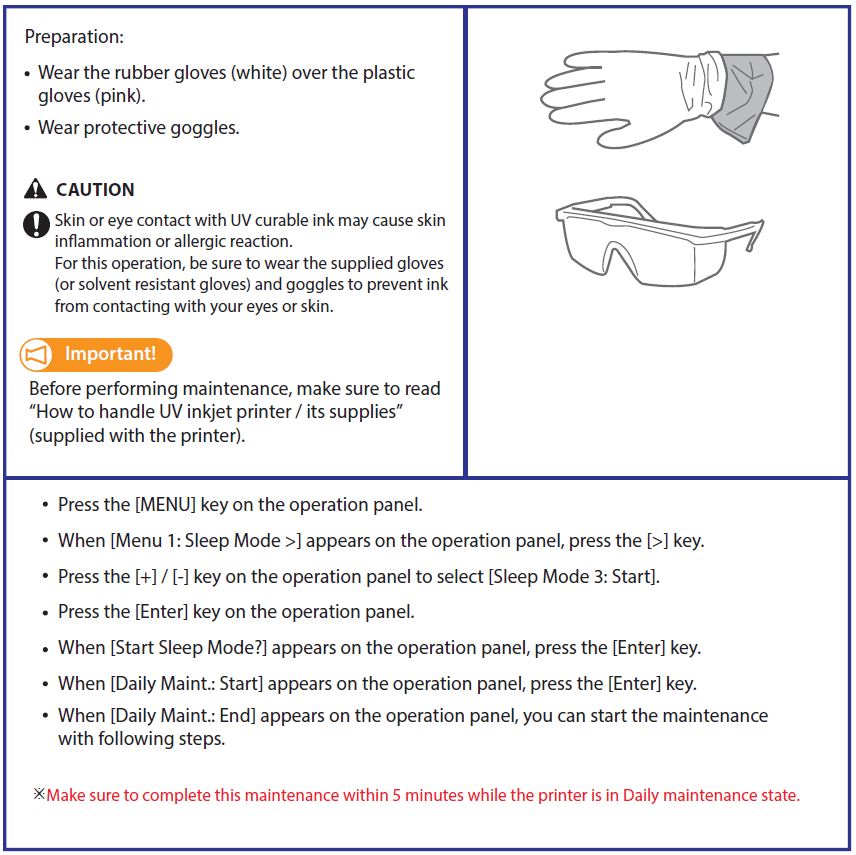 Preparation:

• Wear the rubber gloves (white) over the plastic gloves (pink).

• Wear protective goggles.

CAUTION

Skin or eye contact with UV curable ink may cause skin inflammation or allergic reaction.
For this operation, be sure to wear the supplied gloves (or solvent resistant gloves) and goggles to prevent ink from contacting with your eyes or skin.

Important!

Before performing maintenance, make sure to read "How to handle UV inkjet printer / its supplies" (supplied with the printer).

• Press the [MENU] key on the operation panel.

• When [Menu 1: Sleep Mode >] appears on the operation panel, press the [>] key.

• Press the [+] / [-] key on the operation panel to select [Sleep Mode 3: Start].

• Press the [Enter] key on the operation panel.

• When [Start Sleep Mode?] appears on the operation panel, press the [Enter] key.

• When [Daily Maint.: Start] appears on the operation panel, press the [Enter] key.

• When [Daily Maint.: End] appears on the operation panel, you can start the maintenance with following steps.

※Make sure to complete this maintenance within 5 minutes while the printer is in Daily maintenance state.