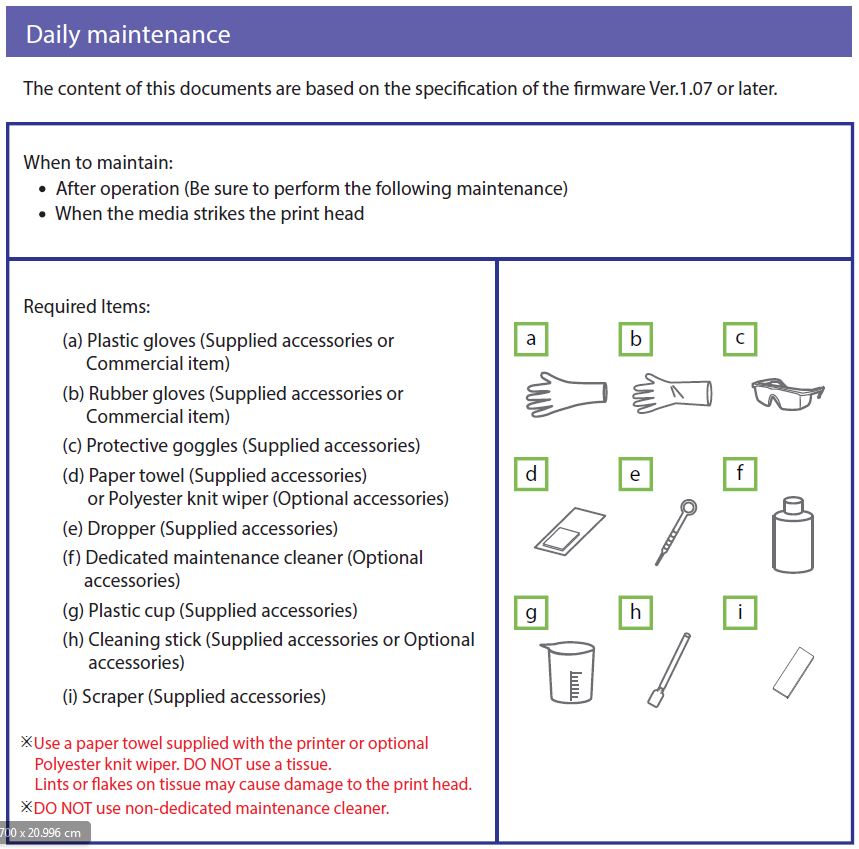 Daily maintenance

The content of this documents are based on the specification of the firmware Ver.1.07 or later.

When to maintain:
• After operation (Be sure to perform the following maintenance)
• When the media strikes the print head

Required Items:
(a) Plastic gloves (Supplied accessories or Commercial item)
(b) Rubber gloves (Supplied accessories or Commercial item)
(c) Protective goggles (Supplied accessories)
(d) Paper towel (Supplied accessories) or Polyester knit wiper (Optional accessories)
(e) Dropper (Supplied accessories)
(f) Dedicated maintenance cleaner (Optional accessories)
(g) Plastic cup (Supplied accessories)
(h) Cleaning stick (Supplied accessories or Optional accessories)
(i) Scraper (Supplied accessories)

※Use a paper towel supplied with the printer or optional Polyester knit wiper. DO NOT use a tissue. Lints or flakes on tissue may cause damage to the print head.
※DO NOT use non-dedicated maintenance cleaner.

700 x 20.996 cm

a
b
c
d
e
f
g
h
i