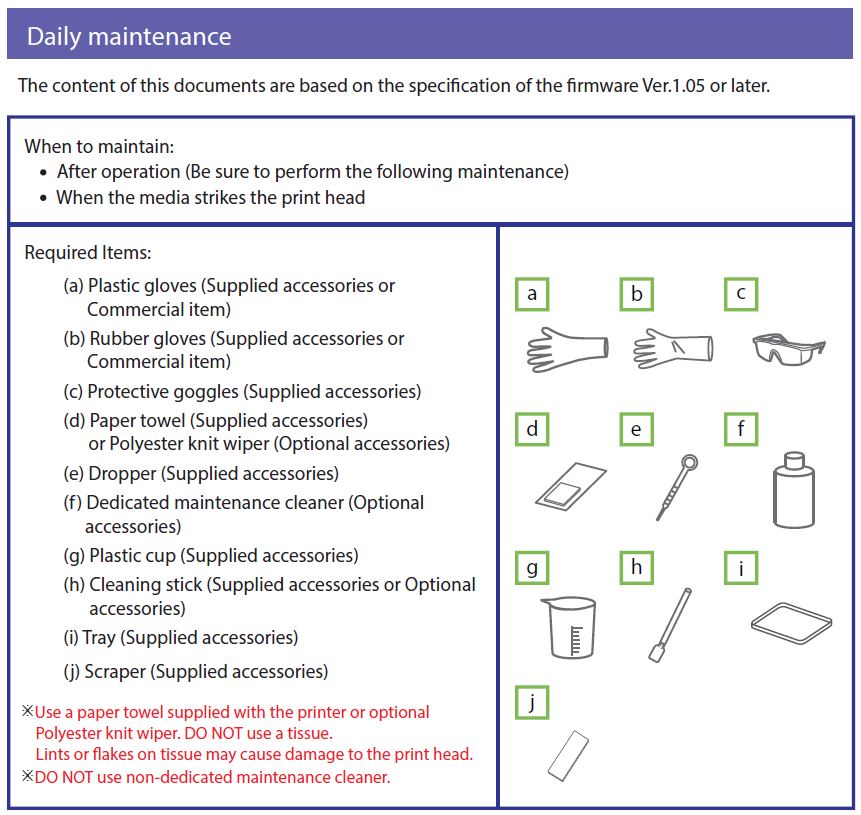 Daily maintenance

The content of this documents are based on the specification of the firmware Ver.1.05 or later.

When to maintain:
• After operation (Be sure to perform the following maintenance)
• When the media strikes the print head

Required Items:
(a) Plastic gloves (Supplied accessories or Commercial item)
(b) Rubber gloves (Supplied accessories or Commercial item)
(c) Protective goggles (Supplied accessories)
(d) Paper towel (Supplied accessories) or Polyester knit wiper (Optional accessories)
(e) Dropper (Supplied accessories)
(f) Dedicated maintenance cleaner (Optional accessories)
(g) Plastic cup (Supplied accessories)
(h) Cleaning stick (Supplied accessories or Optional accessories)
(i) Tray (Supplied accessories)
(j) Scraper (Supplied accessories)

※Use a paper towel supplied with the printer or optional Polyester knit wiper. DO NOT use a tissue.
Lints or flakes on tissue may cause damage to the print head.
※DO NOT use non-dedicated maintenance cleaner.

a
b
c
d
e
f
g
h
i
j