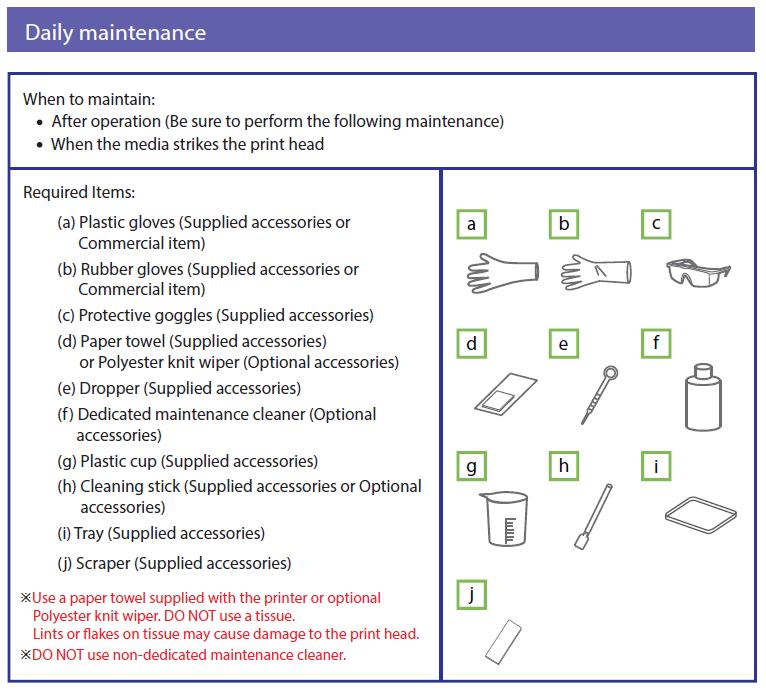 Daily maintenance

When to maintain:
• After operation (Be sure to perform the following maintenance)
• When the media strikes the print head

Required Items:

(a) Plastic gloves (Supplied accessories or Commercial item)
(b) Rubber gloves (Supplied accessories or Commercial item)
(c) Protective goggles (Supplied accessories)
(d) Paper towel (Supplied accessories) or Polyester knit wiper (Optional accessories)
(e) Dropper (Supplied accessories)
(f) Dedicated maintenance cleaner (Optional accessories)
(g) Plastic cup (Supplied accessories)
(h) Cleaning stick (Supplied accessories or Optional accessories)
(i) Tray (Supplied accessories)
(j) Scraper (Supplied accessories)

※Use a paper towel supplied with the printer or optional Polyester knit wiper. DO NOT use a tissue. Lints or flakes on tissue may cause damage to the print head.
※DO NOT use non-dedicated maintenance cleaner.

a
b
c
d
e
f
g
h
i
j