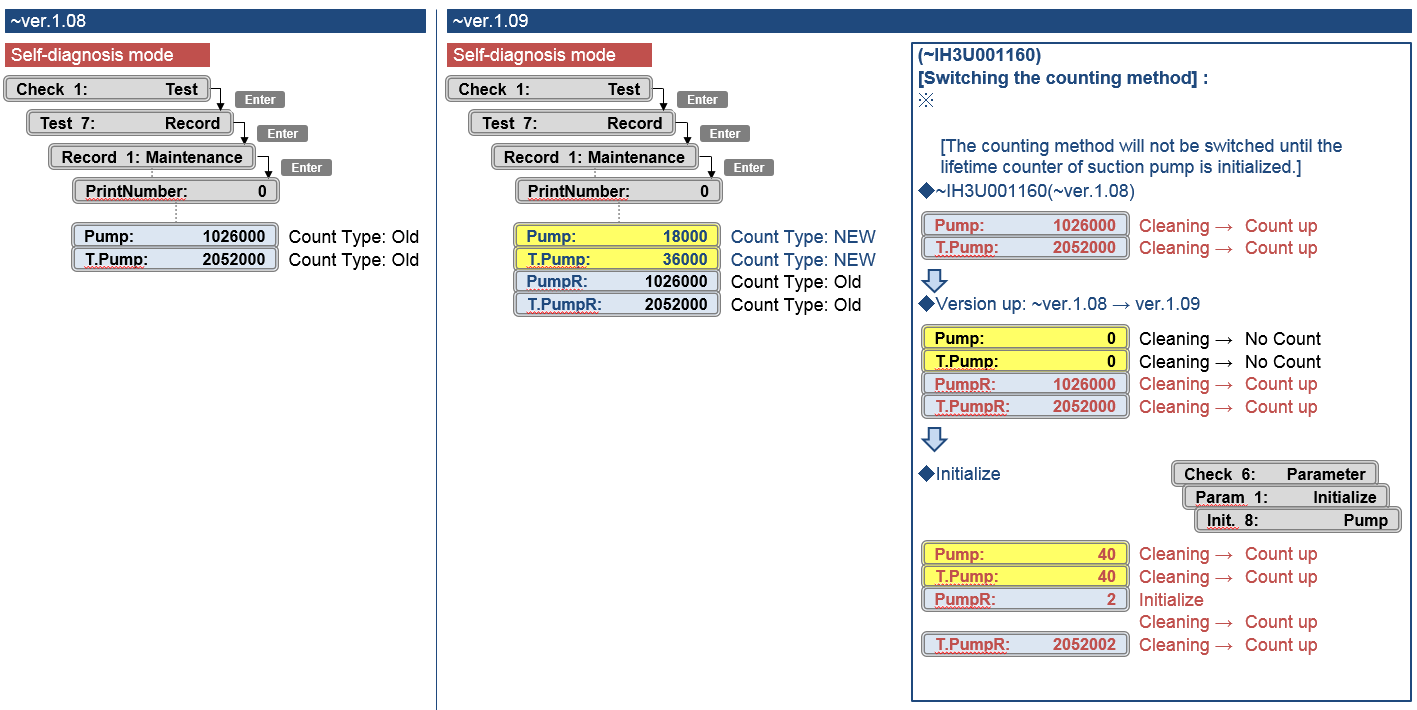 ~ver.1.08

Self-diagnosis mode

Check 1: Test
Enter
Test 7: Record
Enter
Record 1: Maintenance
Enter
PrintNumber: 0

Pump: 1026000 Count Type: Old
T.Pump: 2052000 Count Type: Old

~ver.1.09

Self-diagnosis mode

Check 1: Test
Enter
Test 7: Record
Enter
Record 1: Maintenance
Enter
PrintNumber: 0

Pump: 18000 Count Type: NEW
T.Pump: 36000 Count Type: NEW
PumpR: 1026000 Count Type: Old
T.PumpR: 2052000 Count Type: Old

(~IH3U001160)
[Switching the counting method] :
※

[The counting method will not be switched until the lifetime counter of suction pump is initialized.]

◆~IH3U001160(~ver.1.08)

Pump: 1026000 Cleaning → Count up
T.Pump: 2052000 Cleaning → Count up

◆Version up: ~ver.1.08 → ver.1.09

Pump: 0 Cleaning → No Count
T.Pump: 0 Cleaning → No Count
PumpR: 1026000 Cleaning → Count up
T.PumpR: 2052000 Cleaning → Count up

◆Initialize

Check 6: Parameter
Param 1: Initialize
Init. 8: Pump

Pump: 40 Cleaning → Count up
T.Pump: 40 Cleaning → Count up
PumpR: 2 Initialize
Cleaning → Count up
T.PumpR: 2052002 Cleaning → Count up