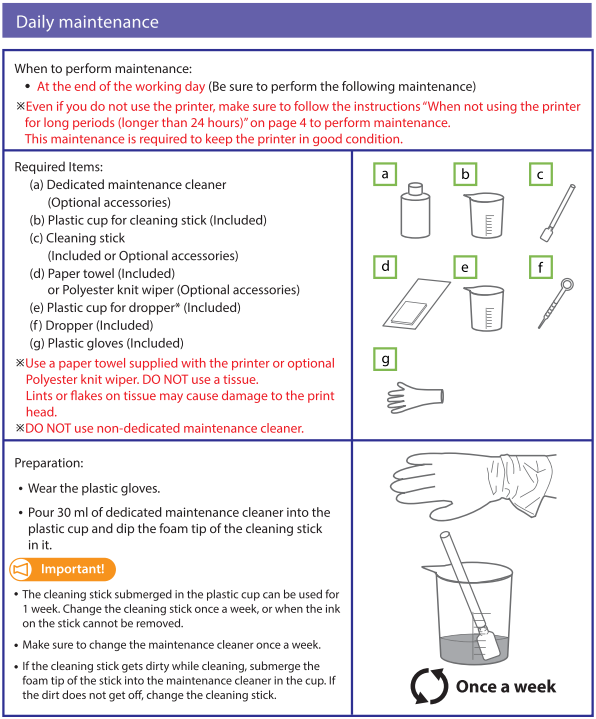 Daily maintenance

When to perform maintenance:
• At the end of the working day (Be sure to perform the following maintenance)
※Even if you do not use the printer, make sure to follow the instructions "When not using the printer for long periods (longer than 24 hours)" on page 4 to perform maintenance.
This maintenance is required to keep the printer in good condition.

Required Items:
(a) Dedicated maintenance cleaner (Optional accessories)
(b) Plastic cup for cleaning stick (Included)
(c) Cleaning stick (Included or Optional accessories)
(d) Paper towel (Included) or Polyester knit wiper (Optional accessories)
(e) Plastic cup for dropper* (Included)
(f) Dropper (Included)
(g) Plastic gloves (Included)
※Use a paper towel supplied with the printer or optional Polyester knit wiper. DO NOT use a tissue.
Lints or flakes on tissue may cause damage to the print head.
※DO NOT use non-dedicated maintenance cleaner.

a b c d e f g

Preparation:
• Wear the plastic gloves.
• Pour 30 ml of dedicated maintenance cleaner into the plastic cup and dip the foam tip of the cleaning stick in it.

Important!
• The cleaning stick submerged in the plastic cup can be used for 1 week. Change the cleaning stick once a week, or when the ink on the stick cannot be removed.
• Make sure to change the maintenance cleaner once a week.
• If the cleaning stick gets dirty while cleaning, submerge the foam tip of the stick into the maintenance cleaner in the cup. If the dirt does not get off, change the cleaning stick.

Once a week