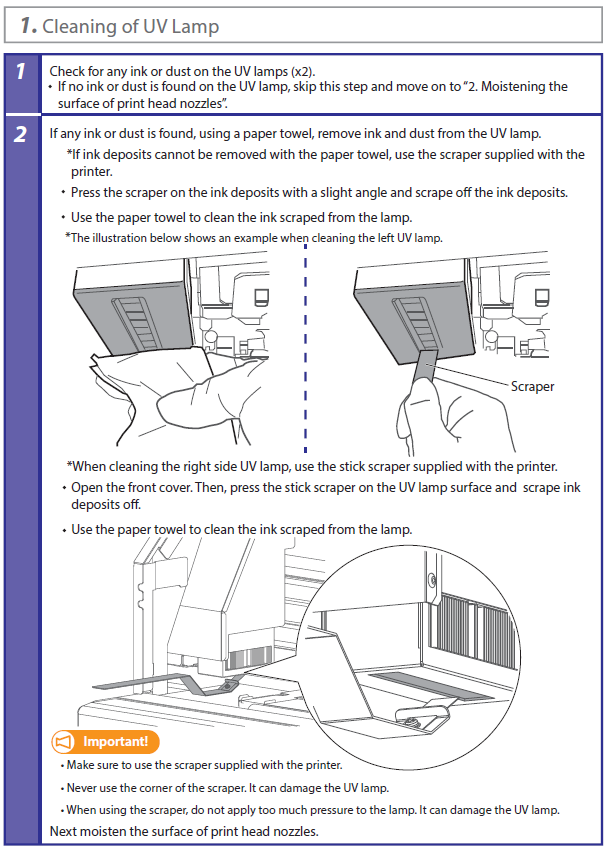 1. Cleaning of UV Lamp

1

Check for any ink or dust on the UV lamps (x2).
• If no ink or dust is found on the UV lamp, skip this step and move on to "2. Moistening the surface of print head nozzles".

2

If any ink or dust is found, using a paper towel, remove ink and dust from the UV lamp.
*If ink deposits cannot be removed with the paper towel, use the scraper supplied with the printer.
• Press the scraper on the ink deposits with a slight angle and scrape off the ink deposits.
• Use the paper towel to clean the ink scraped from the lamp.
*The illustration below shows an example when cleaning the left UV lamp.

Scraper

*When cleaning the right side UV lamp, use the stick scraper supplied with the printer.
• Open the front cover. Then, press the stick scraper on the UV lamp surface and scrape ink deposits off.
• Use the paper towel to clean the ink scraped from the lamp.

Important!
• Make sure to use the scraper supplied with the printer.
• Never use the corner of the scraper. It can damage the UV lamp.
• When using the scraper, do not apply too much pressure to the lamp. It can damage the UV lamp.

Next moisten the surface of print head nozzles.