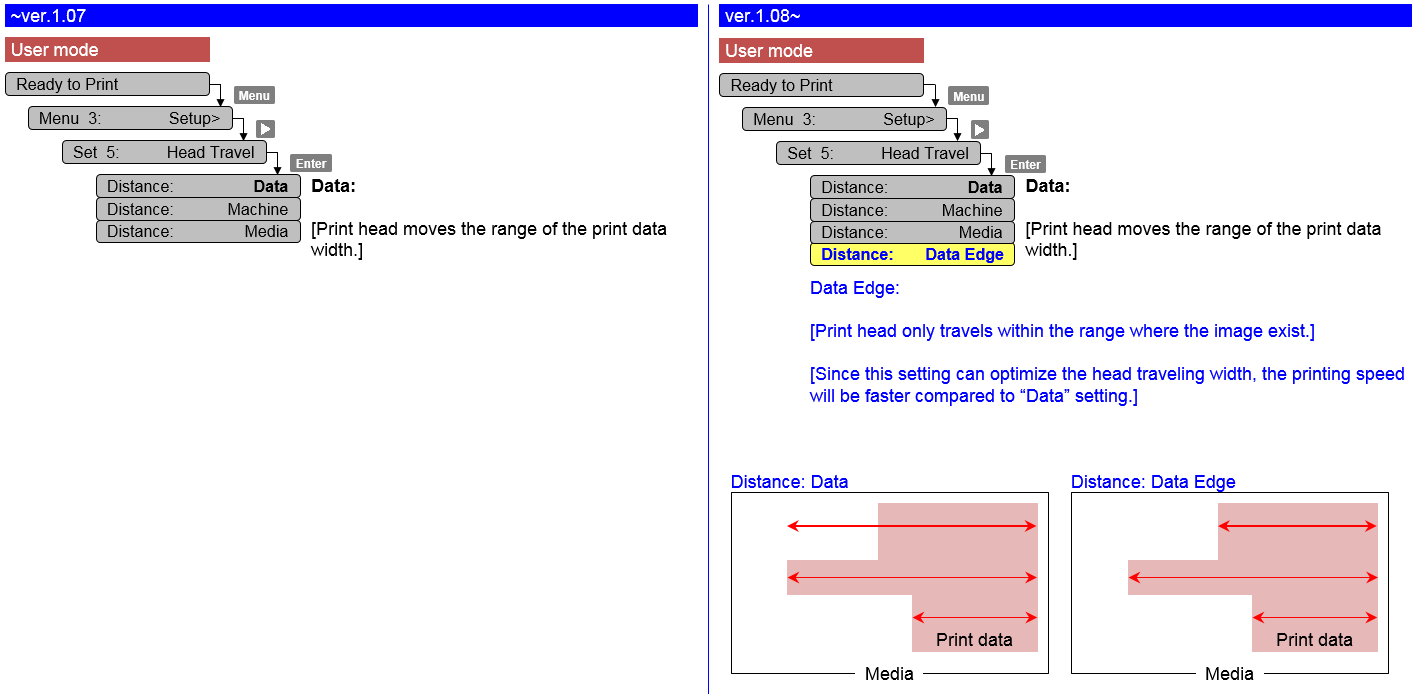 ~ver.1.07

User mode

Ready to Print

Menu

Menu 3: Setup>

Set 5: Head Travel

Enter

Distance: Data
Distance: Machine
Distance: Media

Data:

[Print head moves the range of the print data width.]

ver.1.08~

User mode

Ready to Print

Menu

Menu 3: Setup>

Set 5: Head Travel

Enter

Distance: Data
Distance: Machine
Distance: Media
Distance: Data Edge

Data:

[Print head moves the range of the print data width.]

Data Edge:

[Print head only travels within the range where the image exist.]

[Since this setting can optimize the head traveling width, the printing speed will be faster compared to “Data” setting.]

Distance: Data

Print data

Media

Distance: Data Edge

Print data

Media