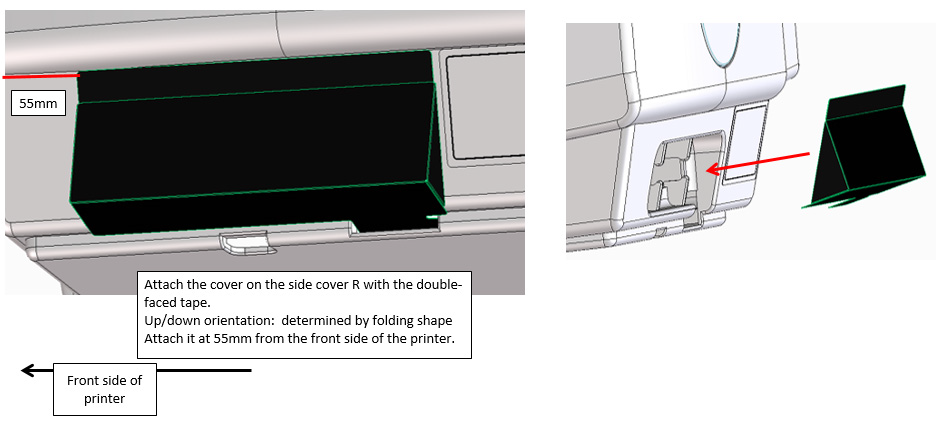 55mm

Attach the cover on the side cover R with the double-faced tape.
Up/down orientation: determined by folding shape
Attach it at 55mm from the front side of the printer.

Front side of printer