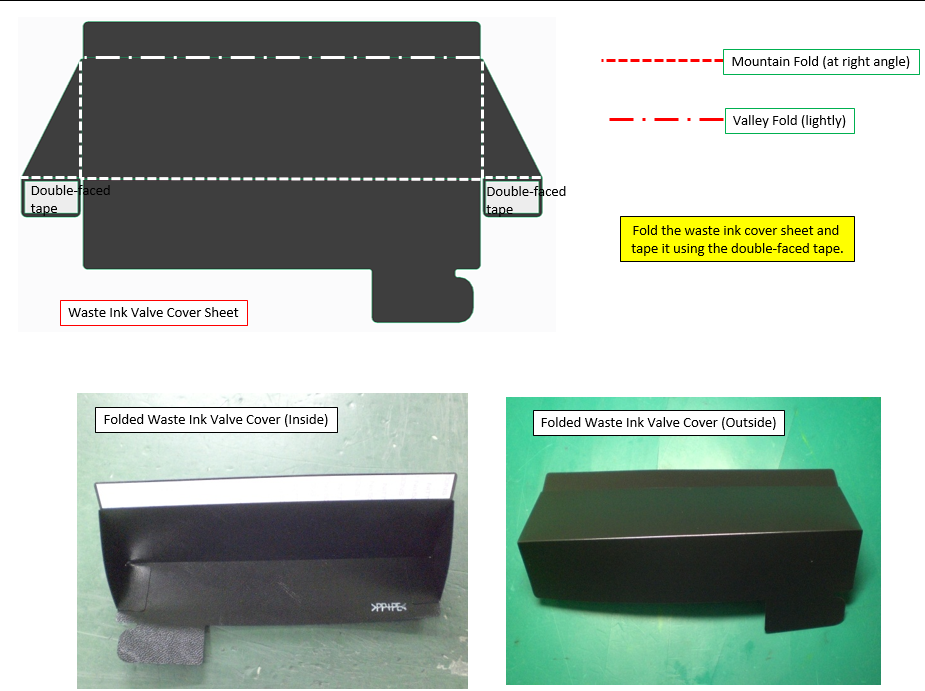 Double-faced tape

Double-faced tape

Waste Ink Valve Cover Sheet

Mountain Fold (at right angle)

Valley Fold (lightly)

Fold the waste ink cover sheet and tape it using the double-faced tape.

Folded Waste Ink Valve Cover (Inside)

>PP+PE<

Folded Waste Ink Valve Cover (Outside)