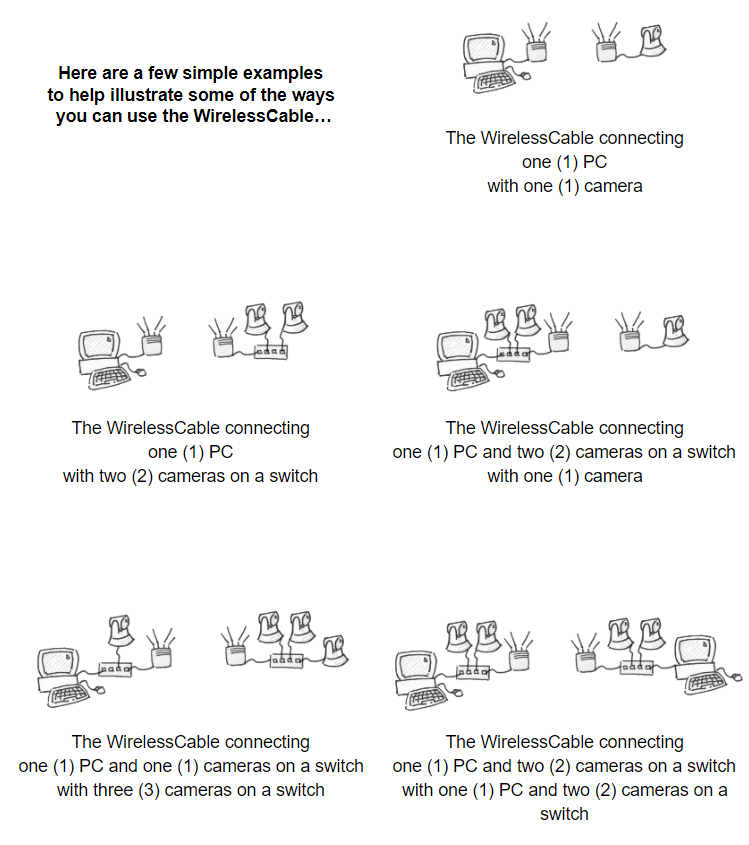 Here are a few simple examples to help illustrate some of the ways you can use the WirelessCable…

The WirelessCable connecting one (1) PC with one (1) camera

The WirelessCable connecting one (1) PC with two (2) cameras on a switch

The WirelessCable connecting one (1) PC and two (2) cameras on a switch with one (1) camera

The WirelessCable connecting one (1) PC and one (1) cameras on a switch with three (3) cameras on a switch

The WirelessCable connecting one (1) PC and two (2) cameras on a switch with one (1) PC and two (2) cameras on a switch