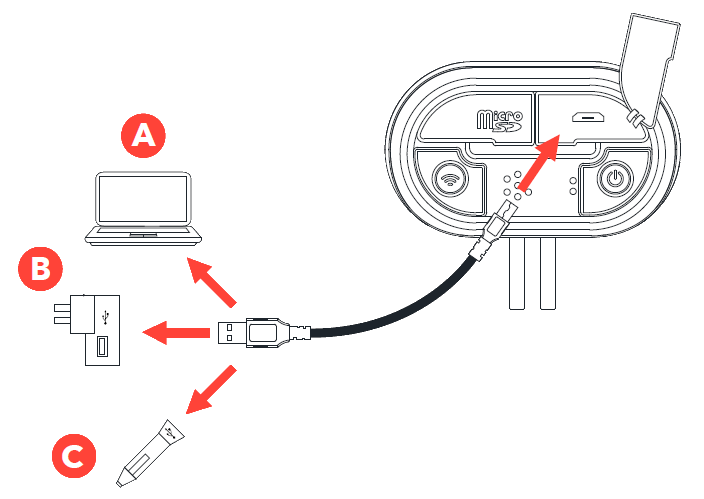 A

B

C

micro SD