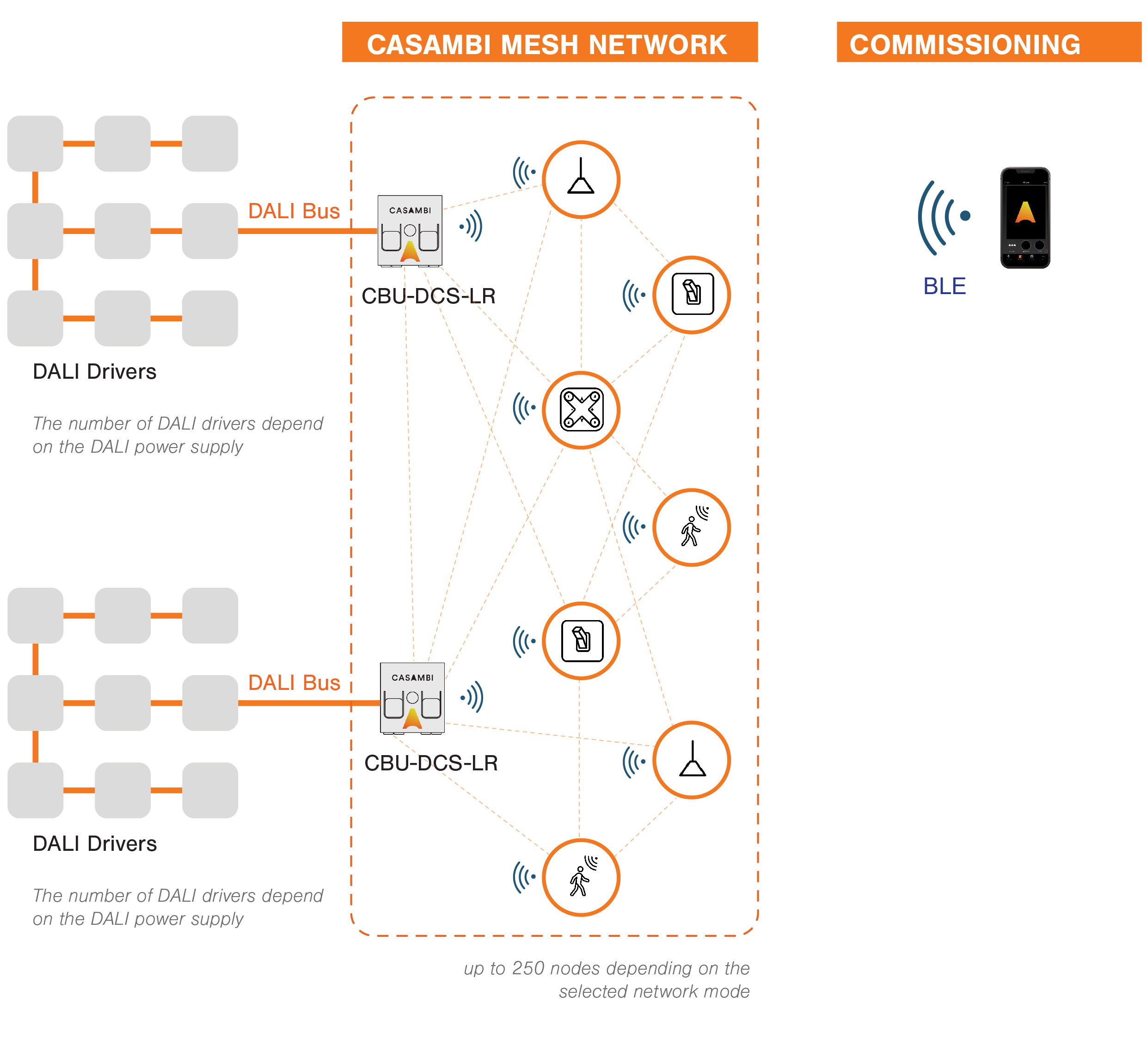 CASAMBI MESH NETWORK

COMMISSIONING

DALI Bus

CASAMBI

CBU-DCS-LR

DALI Drivers

The number of DALI drivers depend on the DALI power supply

BLE

DALI Bus

CASAMBI

CBU-DCS-LR

DALI Drivers

The number of DALI drivers depend on the DALI power supply

up to 250 nodes depending on the selected network mode