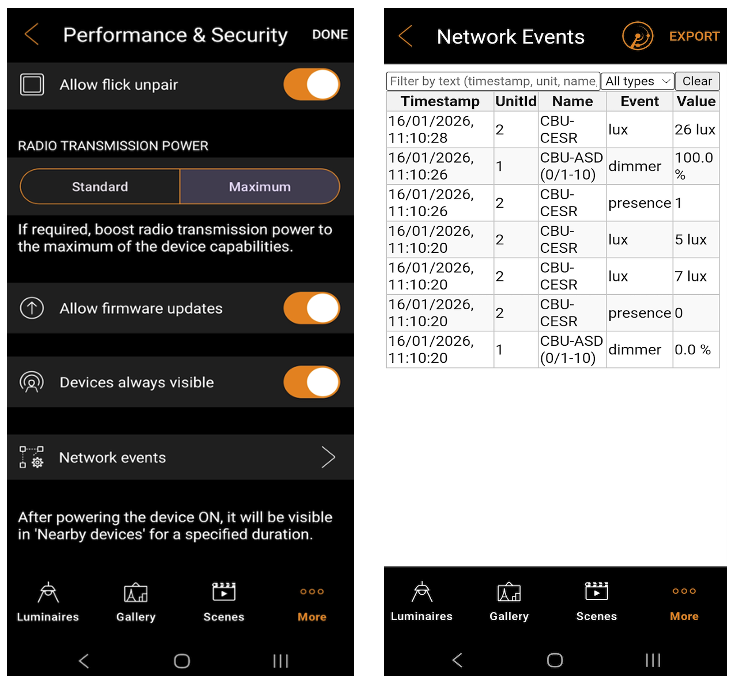 Performance & Security DONE

Allow flick unpair

RADIO TRANSMISSION POWER

Standard Maximum

If required, boost radio transmission power to the maximum of the device capabilities.

Allow firmware updates

Devices always visible

Network events

After powering the device ON, it will be visible in 'Nearby devices' for a specified duration.

Luminaires Gallery Scenes More

Network Events EXPORT

Filter by text (timestamp, unit, name, All types Clear

| Timestamp | UnitId | Name | Event | Value |
|---|---|---|---|---|
| 16/01/2026, 11:10:28 | 2 | CBU-CESR | lux | 26 lux |
| 16/01/2026, 11:10:26 | 1 | CBU-ASD (0/1-10) | dimmer | 100.0 % |
| 16/01/2026, 11:10:26 | 2 | CBU-CESR | presence | 1 |
| 16/01/2026, 11:10:20 | 2 | CBU-CESR | lux | 5 lux |
| 16/01/2026, 11:10:20 | 2 | CBU-CESR | lux | 7 lux |
| 16/01/2026, 11:10:20 | 2 | CBU-CESR | presence | 0 |
| 16/01/2026, 11:10:20 | 1 | CBU-ASD (0/1-10) | dimmer | 0.0 % |

Luminaires Gallery Scenes More