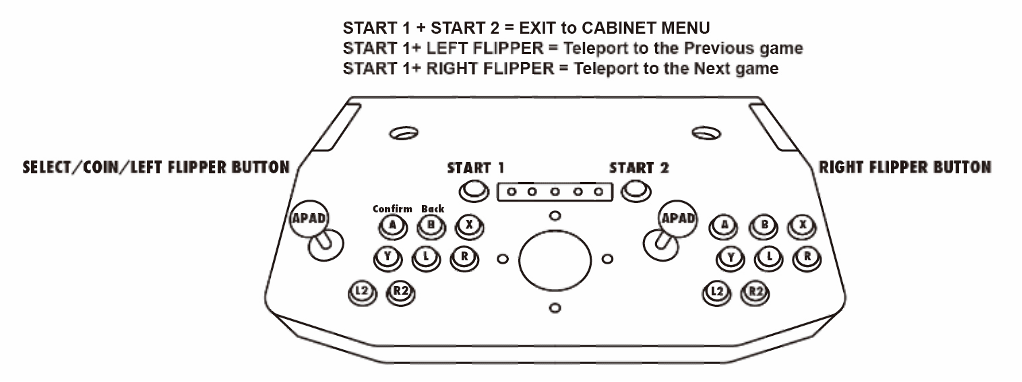 START 1 + START 2 = EXIT to CABINET MENU
START 1+ LEFT FLIPPER = Teleport to the Previous game
START 1+ RIGHT FLIPPER = Teleport to the Next game

SELECT/COIN/LEFT FLIPPER BUTTON

START 1

START 2

RIGHT FLIPPER BUTTON

APAD

Confirm

Back

A

B

X

Y

L

R

L2

R2

APAD

A

B

X

Y

L

R

L2

R2