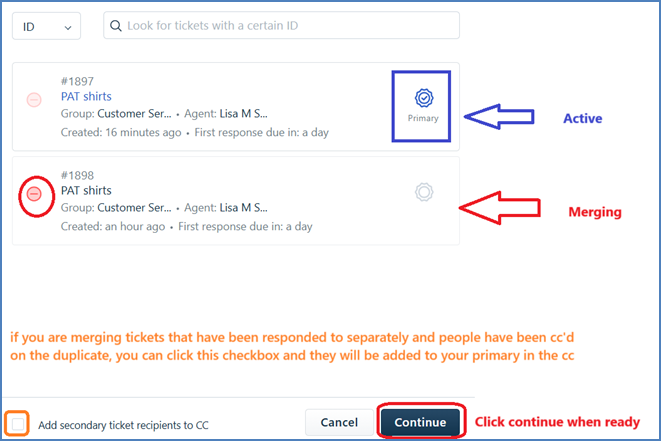 ID

Look for tickets with a certain ID

#1897
PAT shirts
Group: Customer Ser... • Agent: Lisa M S...
Created: 16 minutes ago • First response due in: a day

Primary

Active

#1898
PAT shirts
Group: Customer Ser... • Agent: Lisa M S...
Created: an hour ago • First response due in: a day

Merging

if you are merging tickets that have been responded to separately and people have been cc'd on the duplicate, you can click this checkbox and they will be added to your primary in the cc

Add secondary ticket recipients to CC

Cancel

Continue

Click continue when ready