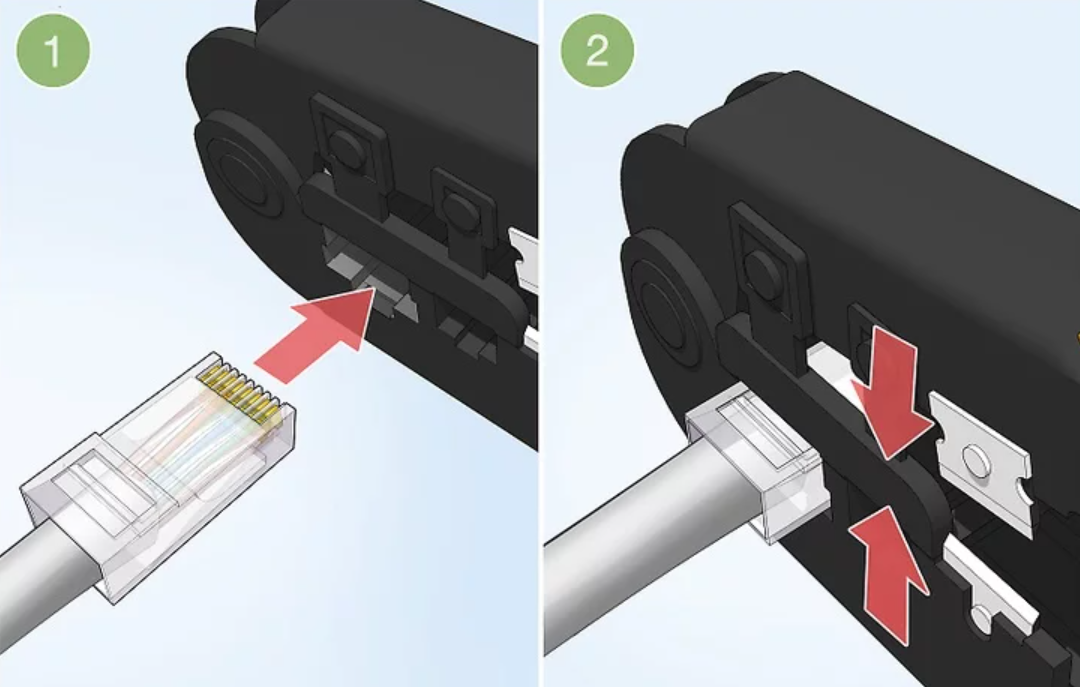 1

2