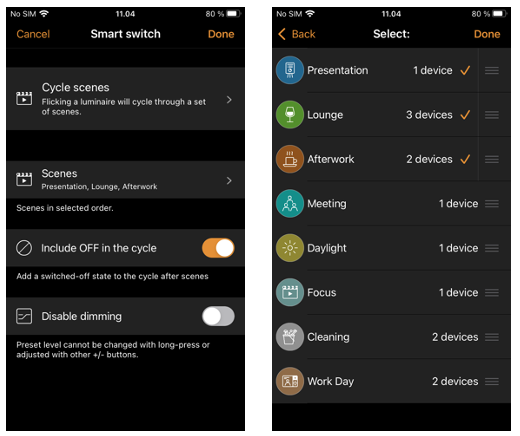 No SIM 11.04 80 %

Cancel Smart switch Done

Cycle scenes
Flicking a luminaire will cycle through a set of scenes.

Scenes
Presentation, Lounge, Afterwork

Scenes in selected order.

Include OFF in the cycle

Add a switched-off state to the cycle after scenes

Disable dimming

Preset level cannot be changed with long-press or adjusted with other +/- buttons.

No SIM 11.04 80 %

Back Select: Done

Presentation 1 device ✓
Lounge 3 devices ✓
Afterwork 2 devices ✓
Meeting 1 device
Daylight 1 device
Focus 1 device
Cleaning 2 devices
Work Day 2 devices