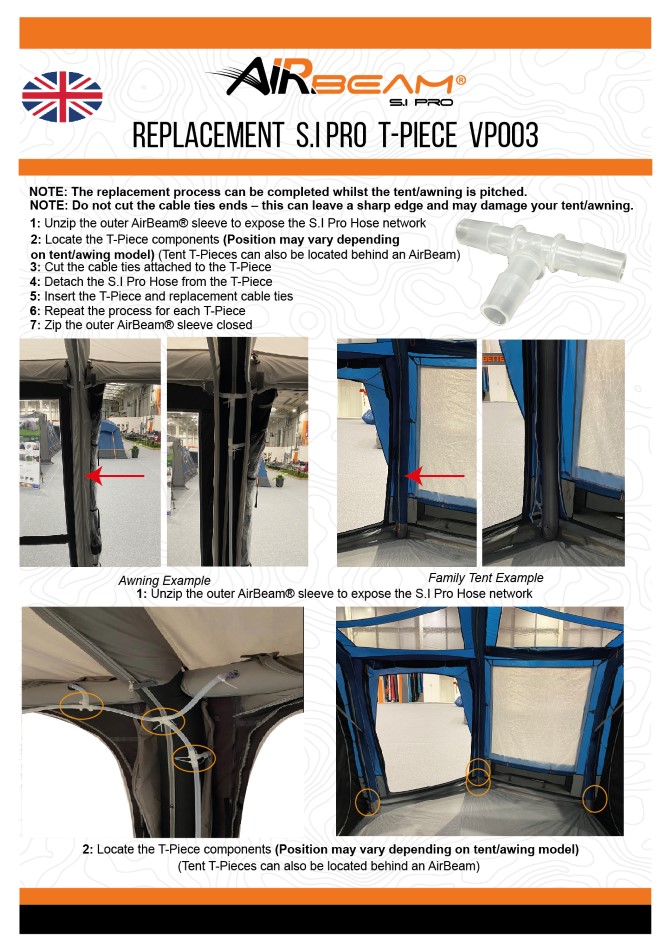 AIRBEAM®
S.I PRO

REPLACEMENT S.I PRO T-PIECE VP003

NOTE: The replacement process can be completed whilst the tent/awning is pitched.
NOTE: Do not cut the cable ties ends – this can leave a sharp edge and may damage your tent/awning.

1: Unzip the outer AirBeam® sleeve to expose the S.I Pro Hose network
2: Locate the T-Piece components (Position may vary depending on tent/awing model) (Tent T-Pieces can also be located behind an AirBeam)
3: Cut the cable ties attached to the T-Piece
4: Detach the S.I Pro Hose from the T-Piece
5: Insert the T-Piece and replacement cable ties
6: Repeat the process for each T-Piece
7: Zip the outer AirBeam® sleeve closed

Awning Example
Family Tent Example
1: Unzip the outer AirBeam® sleeve to expose the S.I Pro Hose network

2: Locate the T-Piece components (Position may vary depending on tent/awing model)
(Tent T-Pieces can also be located behind an AirBeam)