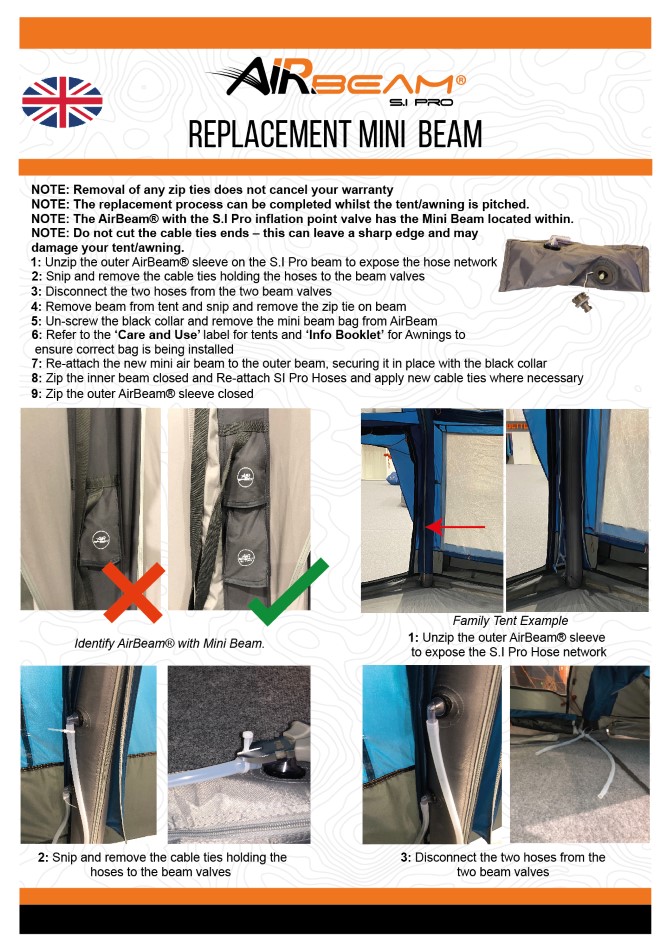 AIRBEAM®
S.I PRO

REPLACEMENT MINI BEAM

NOTE: Removal of any zip ties does not cancel your warranty
NOTE: The replacement process can be completed whilst the tent/awning is pitched.
NOTE: The AirBeam® with the S.I Pro inflation point valve has the Mini Beam located within.
NOTE: Do not cut the cable ties ends – this can leave a sharp edge and may damage your tent/awning.
1: Unzip the outer AirBeam® sleeve on the S.I Pro beam to expose the hose network
2: Snip and remove the cable ties holding the hoses to the beam valves
3: Disconnect the two hoses from the two beam valves
4: Remove beam from tent and snip and remove the zip tie on beam
5: Un-screw the black collar and remove the mini beam bag from AirBeam
6: Refer to the 'Care and Use' label for tents and 'Info Booklet' for Awnings to ensure correct bag is being installed
7: Re-attach the new mini air beam to the outer beam, securing it in place with the black collar
8: Zip the inner beam closed and Re-attach SI Pro Hoses and apply new cable ties where necessary
9: Zip the outer AirBeam® sleeve closed

Identify AirBeam® with Mini Beam.

Family Tent Example
1: Unzip the outer AirBeam® sleeve to expose the S.I Pro Hose network

2: Snip and remove the cable ties holding the hoses to the beam valves

3: Disconnect the two hoses from the two beam valves