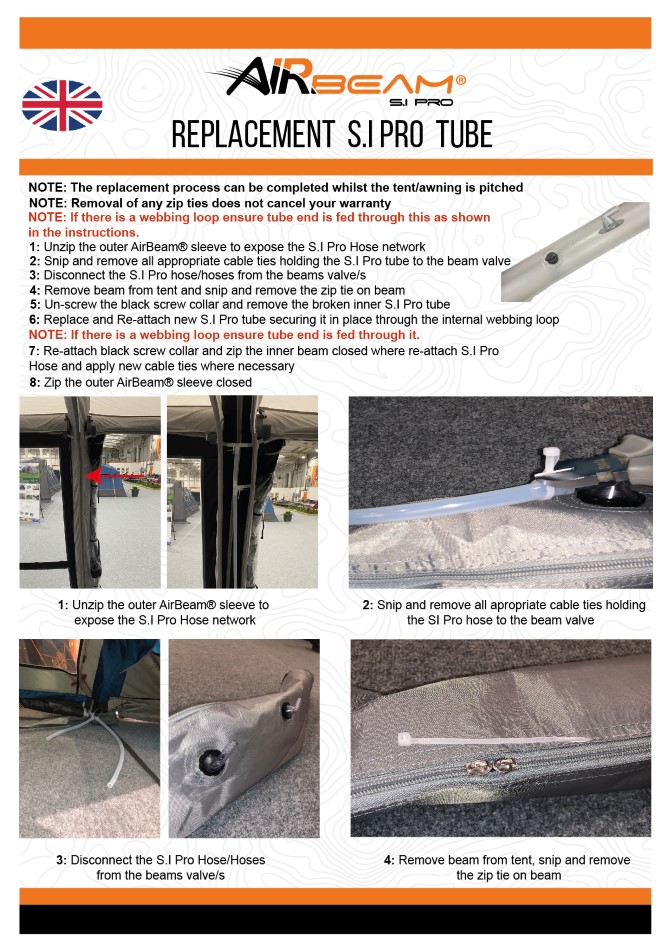 AIRBEAM®
S.I PRO

REPLACEMENT S.I PRO TUBE

NOTE: The replacement process can be completed whilst the tent/awning is pitched
NOTE: Removal of any zip ties does not cancel your warranty
NOTE: If there is a webbing loop ensure tube end is fed through this as shown in the instructions.
1: Unzip the outer AirBeam® sleeve to expose the S.I Pro Hose network
2: Snip and remove all appropriate cable ties holding the S.I Pro tube to the beam valve
3: Disconnect the S.I Pro hose/hoses from the beams valve/s
4: Remove beam from tent and snip and remove the zip tie on beam
5: Un-screw the black screw collar and remove the broken inner S.I Pro tube
6: Replace and Re-attach new S.I Pro tube securing it in place through the internal webbing loop
NOTE: If there is a webbing loop ensure tube end is fed through it.
7: Re-attach black screw collar and zip the inner beam closed where re-attach S.I Pro Hose and apply new cable ties where necessary
8: Zip the outer AirBeam® sleeve closed

1: Unzip the outer AirBeam® sleeve to expose the S.I Pro Hose network

2: Snip and remove all apropriate cable ties holding the SI Pro hose to the beam valve

3: Disconnect the S.I Pro Hose/Hoses from the beams valve/s

4: Remove beam from tent, snip and remove the zip tie on beam