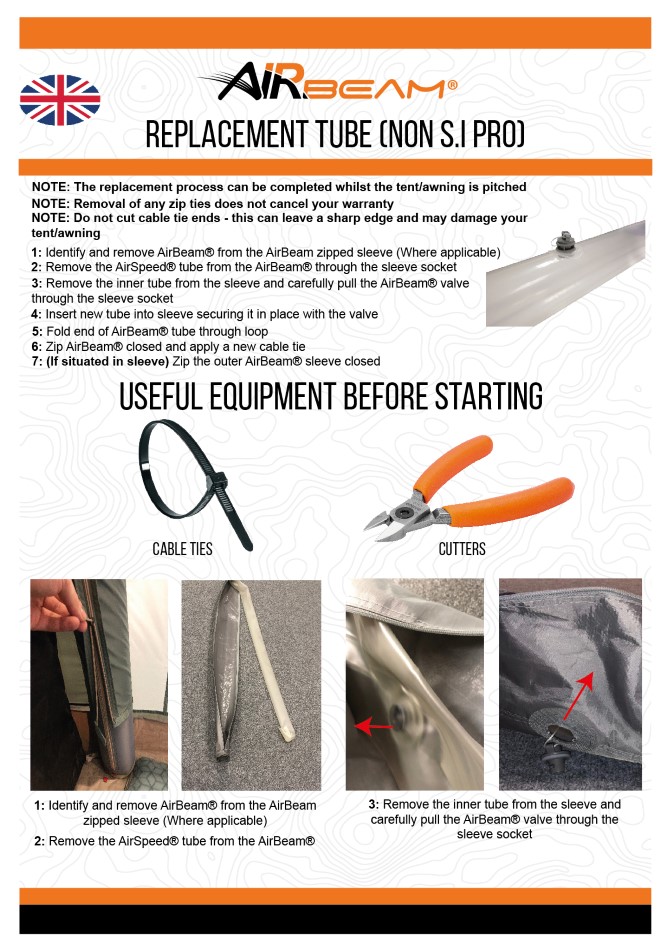 AIRBEAM®

REPLACEMENT TUBE (NON S.I PRO)

NOTE: The replacement process can be completed whilst the tent/awning is pitched
NOTE: Removal of any zip ties does not cancel your warranty
NOTE: Do not cut cable tie ends - this can leave a sharp edge and may damage your tent/awning

1: Identify and remove AirBeam® from the AirBeam zipped sleeve (Where applicable)
2: Remove the AirSpeed® tube from the AirBeam® through the sleeve socket
3: Remove the inner tube from the sleeve and carefully pull the AirBeam® valve through the sleeve socket
4: Insert new tube into sleeve securing it in place with the valve
5: Fold end of AirBeam® tube through loop
6: Zip AirBeam® closed and apply a new cable tie
7: (If situated in sleeve) Zip the outer AirBeam® sleeve closed

USEFUL EQUIPMENT BEFORE STARTING

CABLE TIES

CUTTERS

1: Identify and remove AirBeam® from the AirBeam zipped sleeve (Where applicable)

2: Remove the AirSpeed® tube from the AirBeam®

3: Remove the inner tube from the sleeve and carefully pull the AirBeam® valve through the sleeve socket