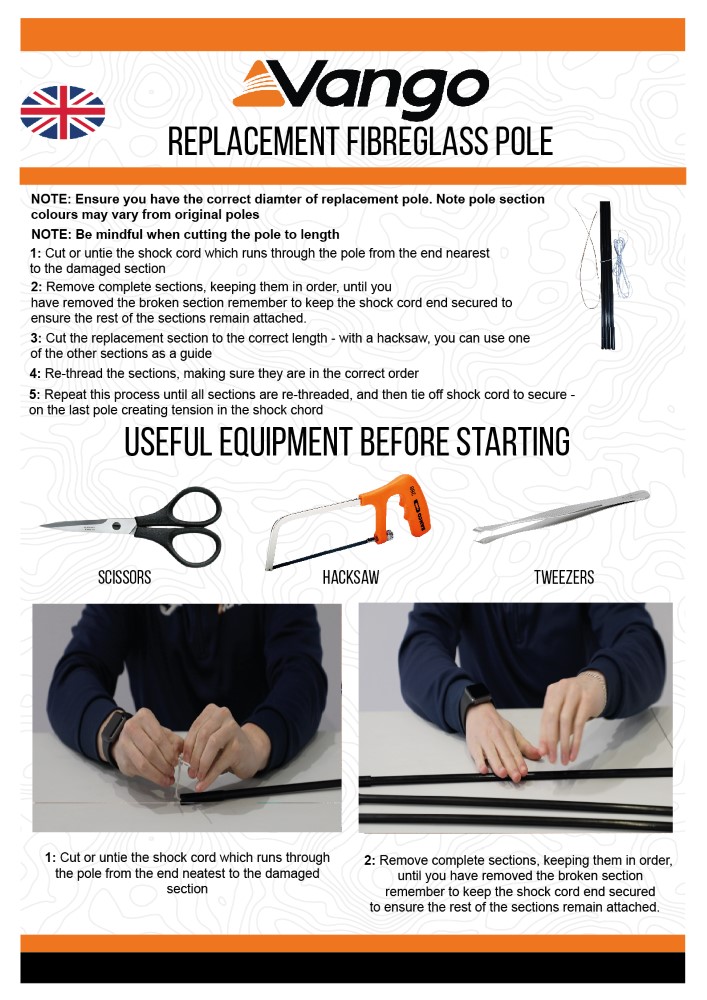 Vango

REPLACEMENT FIBREGLASS POLE

NOTE: Ensure you have the correct diamter of replacement pole. Note pole section colours may vary from original poles

NOTE: Be mindful when cutting the pole to length

1: Cut or untie the shock cord which runs through the pole from the end nearest to the damaged section

2: Remove complete sections, keeping them in order, until you have removed the broken section remember to keep the shock cord end secured to ensure the rest of the sections remain attached.

3: Cut the replacement section to the correct length - with a hacksaw, you can use one of the other sections as a guide

4: Re-thread the sections, making sure they are in the correct order

5: Repeat this process until all sections are re-threaded, and then tie off shock cord to secure - on the last pole creating tension in the shock chord

USEFUL EQUIPMENT BEFORE STARTING

SCISSORS

HACKSAW

TWEEZERS

1: Cut or untie the shock cord which runs through the pole from the end neatest to the damaged section

2: Remove complete sections, keeping them in order, until you have removed the broken section remember to keep the shock cord end secured to ensure the rest of the sections remain attached.