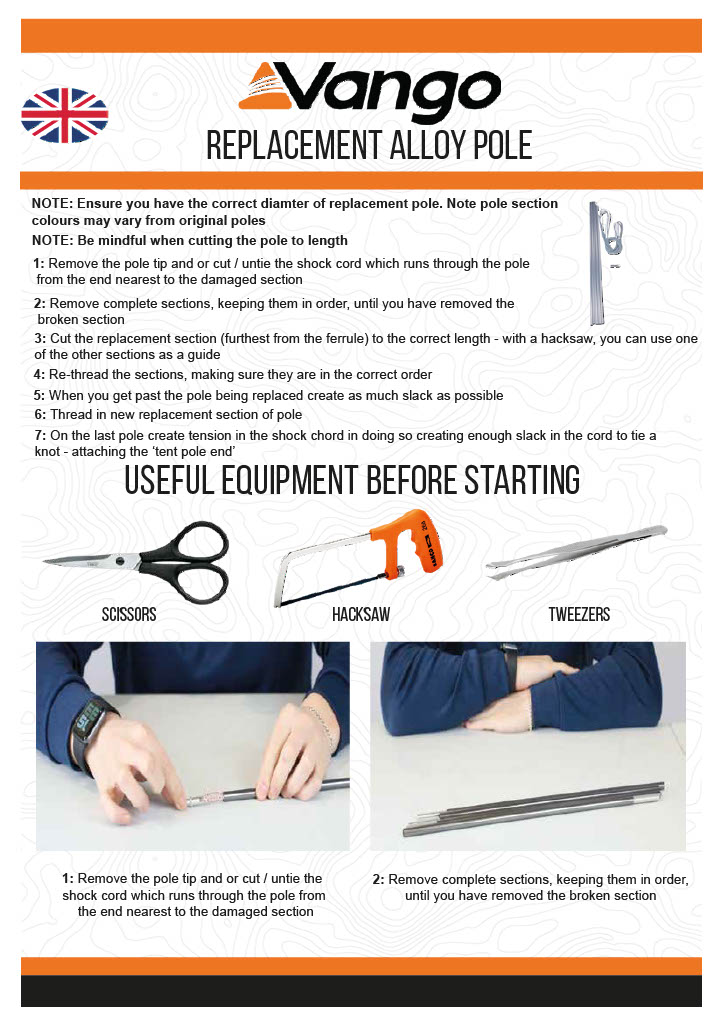 Vango

REPLACEMENT ALLOY POLE

NOTE: Ensure you have the correct diamter of replacement pole. Note pole section colours may vary from original poles

NOTE: Be mindful when cutting the pole to length

1: Remove the pole tip and or cut / untie the shock cord which runs through the pole from the end nearest to the damaged section

2: Remove complete sections, keeping them in order, until you have removed the broken section

3: Cut the replacement section (furthest from the ferrule) to the correct length - with a hacksaw, you can use one of the other sections as a guide

4: Re-thread the sections, making sure they are in the correct order

5: When you get past the pole being replaced create as much slack as possible

6: Thread in new replacement section of pole

7: On the last pole create tension in the shock chord in doing so creating enough slack in the cord to tie a knot - attaching the 'tent pole end'

USEFUL EQUIPMENT BEFORE STARTING

SCISSORS

HACKSAW

TWEEZERS

1: Remove the pole tip and or cut / untie the shock cord which runs through the pole from the end nearest to the damaged section

2: Remove complete sections, keeping them in order, until you have removed the broken section