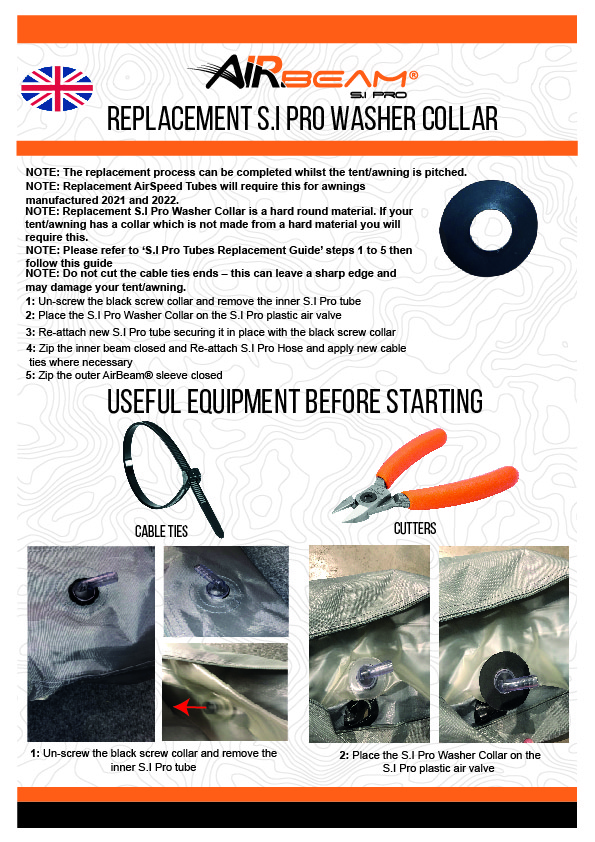 AIRBEAM®
S.I PRO

REPLACEMENT S.I PRO WASHER COLLAR

NOTE: The replacement process can be completed whilst the tent/awning is pitched.
NOTE: Replacement AirSpeed Tubes will require this for awnings manufactured 2021 and 2022.
NOTE: Replacement S.I Pro Washer Collar is a hard round material. If your tent/awning has a collar which is not made from a hard material you will require this.
NOTE: Please refer to 'S.I Pro Tubes Replacement Guide' steps 1 to 5 then follow this guide
NOTE: Do not cut the cable ties ends – this can leave a sharp edge and may damage your tent/awning.
1: Un-screw the black screw collar and remove the inner S.I Pro tube
2: Place the S.I Pro Washer Collar on the S.I Pro plastic air valve
3: Re-attach new S.I Pro tube securing it in place with the black screw collar
4: Zip the inner beam closed and Re-attach S.I Pro Hose and apply new cable ties where necessary
5: Zip the outer AirBeam® sleeve closed

USEFUL EQUIPMENT BEFORE STARTING

CABLE TIES

CUTTERS

1: Un-screw the black screw collar and remove the inner S.I Pro tube

2: Place the S.I Pro Washer Collar on the S.I Pro plastic air valve