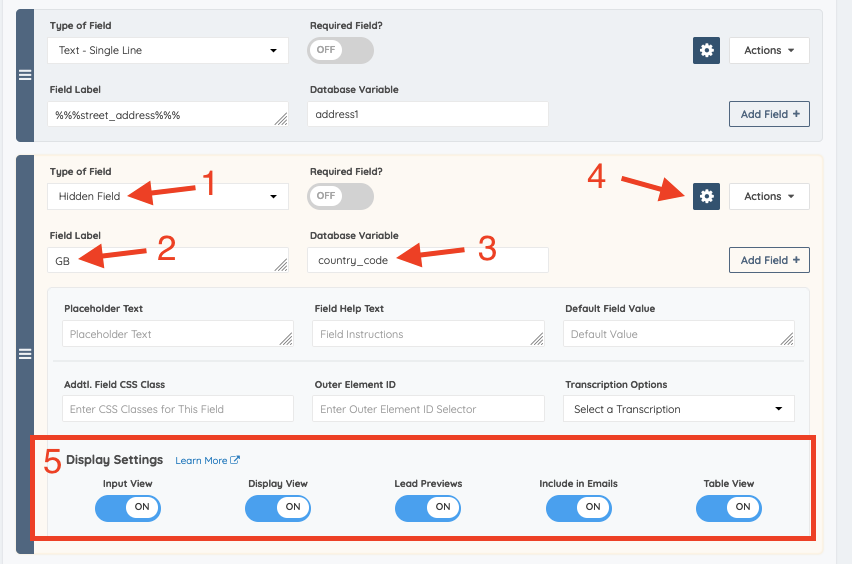 Type of Field
Text - Single Line

Required Field?
OFF

Actions

Field Label
%%%street_address%%%

Database Variable
address1

Add Field +

Type of Field
Hidden Field

1

Required Field?
OFF

4

Actions

Field Label
GB

2

Database Variable
country_code

3

Add Field +

Placeholder Text
Placeholder Text

Field Help Text
Field Instructions

Default Field Value
Default Value

Addtl. Field CSS Class
Enter CSS Classes for This Field

Outer Element ID
Enter Outer Element ID Selector

Transcription Options
Select a Transcription

5 Display Settings Learn More

Input View
ON

Display View
ON

Lead Previews
ON

Include in Emails
ON

Table View
ON