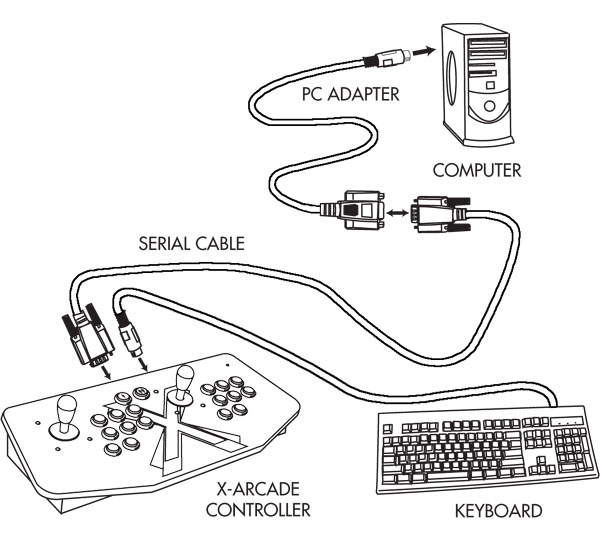 PC ADAPTER

COMPUTER

SERIAL CABLE

X-ARCADE CONTROLLER

KEYBOARD