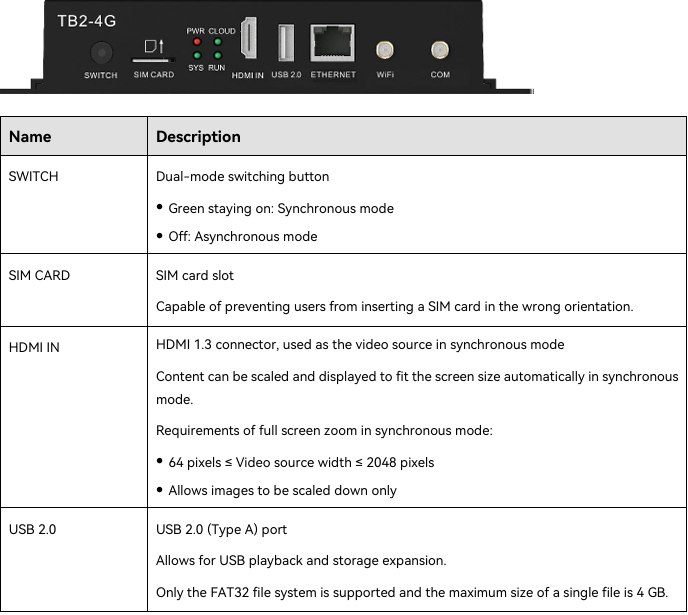 TB2-4G

SWITCH SIM CARD PWR CLOUD SYS RUN HDMI IN USB 2.0 ETHERNET WiFi COM

| Name | Description |
|---|---|
| SWITCH | Dual-mode switching button<br>• Green staying on: Synchronous mode<br>• Off: Asynchronous mode |
| SIM CARD | SIM card slot<br>Capable of preventing users from inserting a SIM card in the wrong orientation. |
| HDMI IN | HDMI 1.3 connector, used as the video source in synchronous mode<br>Content can be scaled and displayed to fit the screen size automatically in synchronous mode.<br>Requirements of full screen zoom in synchronous mode:<br>• 64 pixels ≤ Video source width ≤ 2048 pixels<br>• Allows images to be scaled down only |
| USB 2.0 | USB 2.0 (Type A) port<br>Allows for USB playback and storage expansion.<br>Only the FAT32 file system is supported and the maximum size of a single file is 4 GB. |