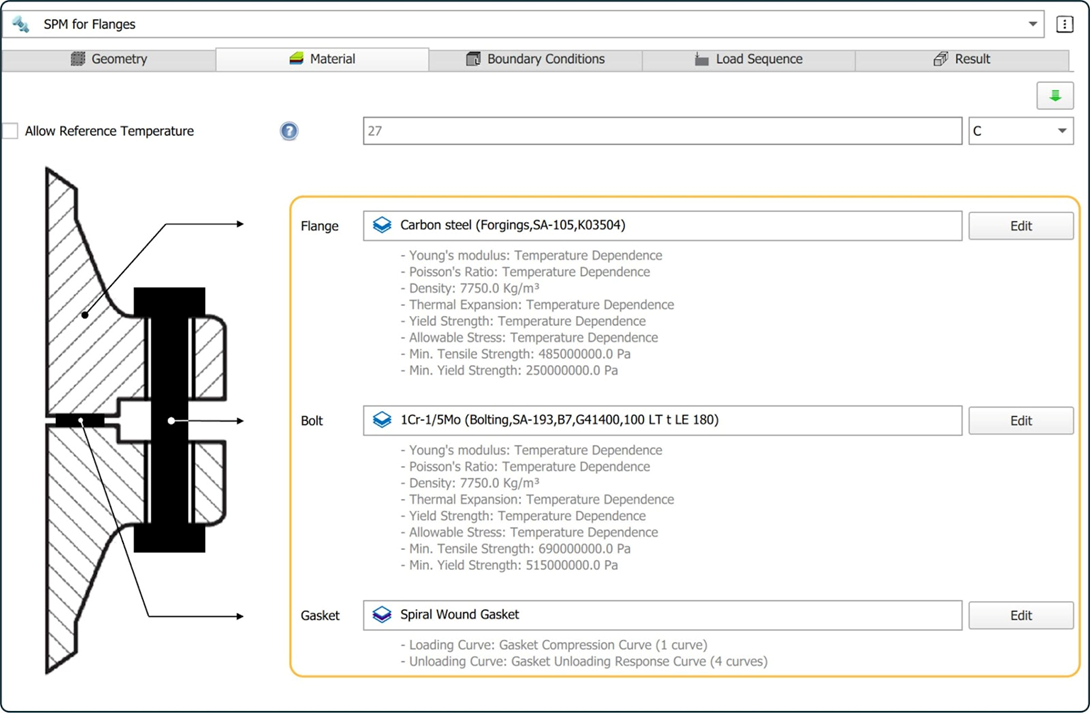 SPM for Flanges

Geometry
Material
Boundary Conditions
Load Sequence
Result

Allow Reference Temperature
27
C

Flange
Carbon steel (Forgings,SA-105,K03504)
Edit
- Young's modulus: Temperature Dependence
- Poisson's Ratio: Temperature Dependence
- Density: 7750.0 Kg/m³
- Thermal Expansion: Temperature Dependence
- Yield Strength: Temperature Dependence
- Allowable Stress: Temperature Dependence
- Min. Tensile Strength: 485000000.0 Pa
- Min. Yield Strength: 250000000.0 Pa

Bolt
1Cr-1/5Mo (Bolting,SA-193,B7,G41400,100 LT t LE 180)
Edit
- Young's modulus: Temperature Dependence
- Poisson's Ratio: Temperature Dependence
- Density: 7750.0 Kg/m³
- Thermal Expansion: Temperature Dependence
- Yield Strength: Temperature Dependence
- Allowable Stress: Temperature Dependence
- Min. Tensile Strength: 690000000.0 Pa
- Min. Yield Strength: 515000000.0 Pa

Gasket
Spiral Wound Gasket
Edit
- Loading Curve: Gasket Compression Curve (1 curve)
- Unloading Curve: Gasket Unloading Response Curve (4 curves)