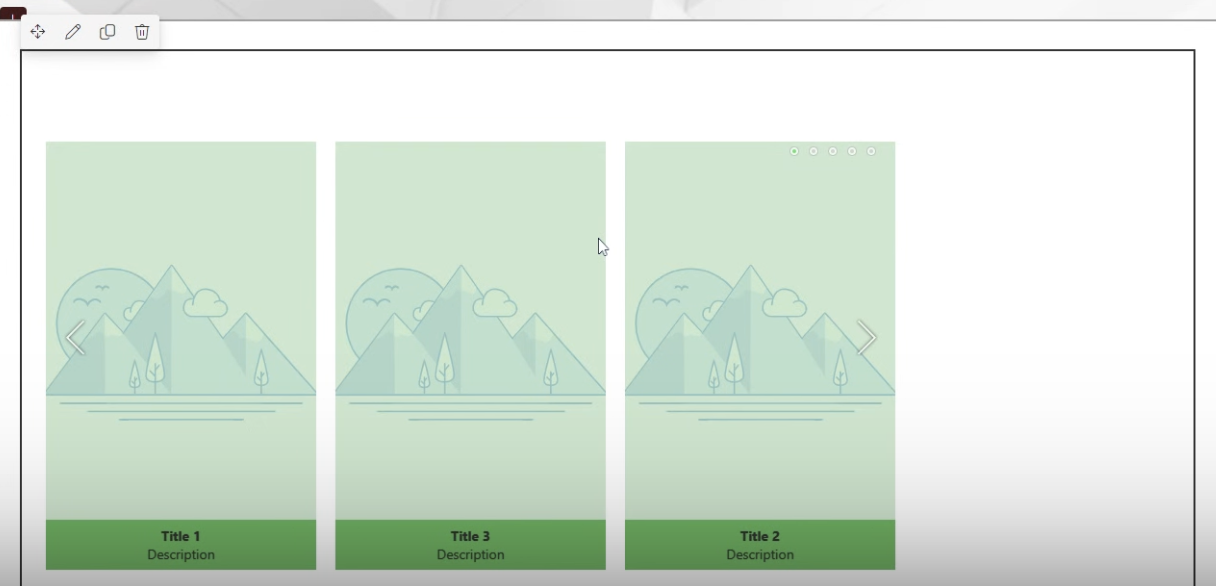 Title 1
Description

Title 3
Description

Title 2
Description