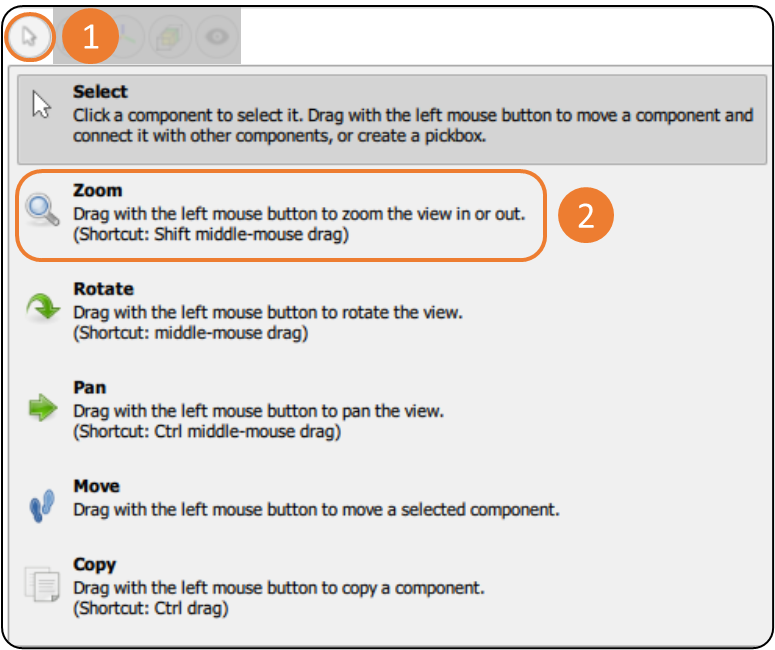 1

Select
Click a component to select it. Drag with the left mouse button to move a component and connect it with other components, or create a pickbox.

Zoom
Drag with the left mouse button to zoom the view in or out.
(Shortcut: Shift middle-mouse drag)

2

Rotate
Drag with the left mouse button to rotate the view.
(Shortcut: middle-mouse drag)

Pan
Drag with the left mouse button to pan the view.
(Shortcut: Ctrl middle-mouse drag)

Move
Drag with the left mouse button to move a selected component.

Copy
Drag with the left mouse button to copy a component.
(Shortcut: Ctrl drag)