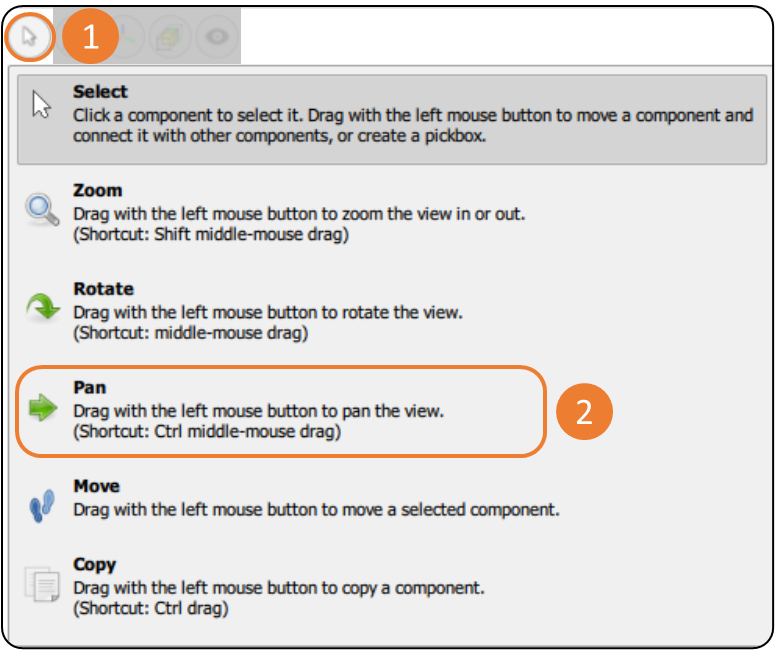 1

Select
Click a component to select it. Drag with the left mouse button to move a component and connect it with other components, or create a pickbox.

Zoom
Drag with the left mouse button to zoom the view in or out.
(Shortcut: Shift middle-mouse drag)

Rotate
Drag with the left mouse button to rotate the view.
(Shortcut: middle-mouse drag)

Pan
Drag with the left mouse button to pan the view.
(Shortcut: Ctrl middle-mouse drag)

2

Move
Drag with the left mouse button to move a selected component.

Copy
Drag with the left mouse button to copy a component.
(Shortcut: Ctrl drag)