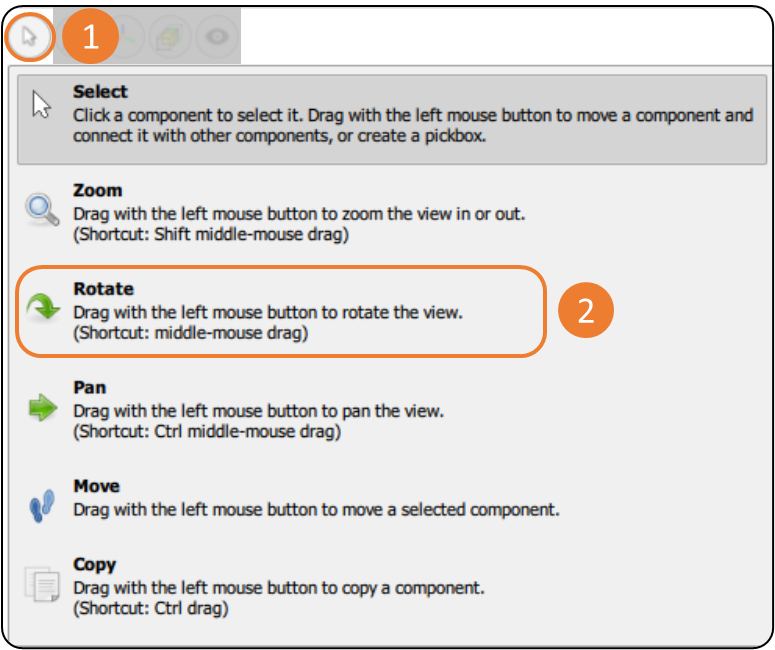 1

Select
Click a component to select it. Drag with the left mouse button to move a component and connect it with other components, or create a pickbox.

Zoom
Drag with the left mouse button to zoom the view in or out.
(Shortcut: Shift middle-mouse drag)

Rotate
Drag with the left mouse button to rotate the view.
(Shortcut: middle-mouse drag)

2

Pan
Drag with the left mouse button to pan the view.
(Shortcut: Ctrl middle-mouse drag)

Move
Drag with the left mouse button to move a selected component.

Copy
Drag with the left mouse button to copy a component.
(Shortcut: Ctrl drag)