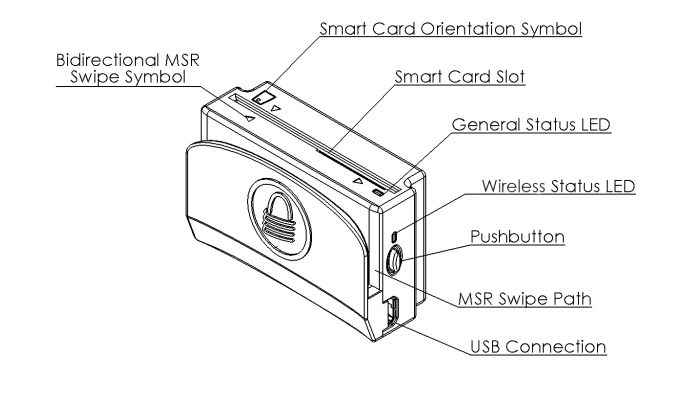 Smart Card Orientation Symbol

Bidirectional MSR Swipe Symbol

Smart Card Slot

General Status LED

Wireless Status LED

Pushbutton

MSR Swipe Path

USB Connection