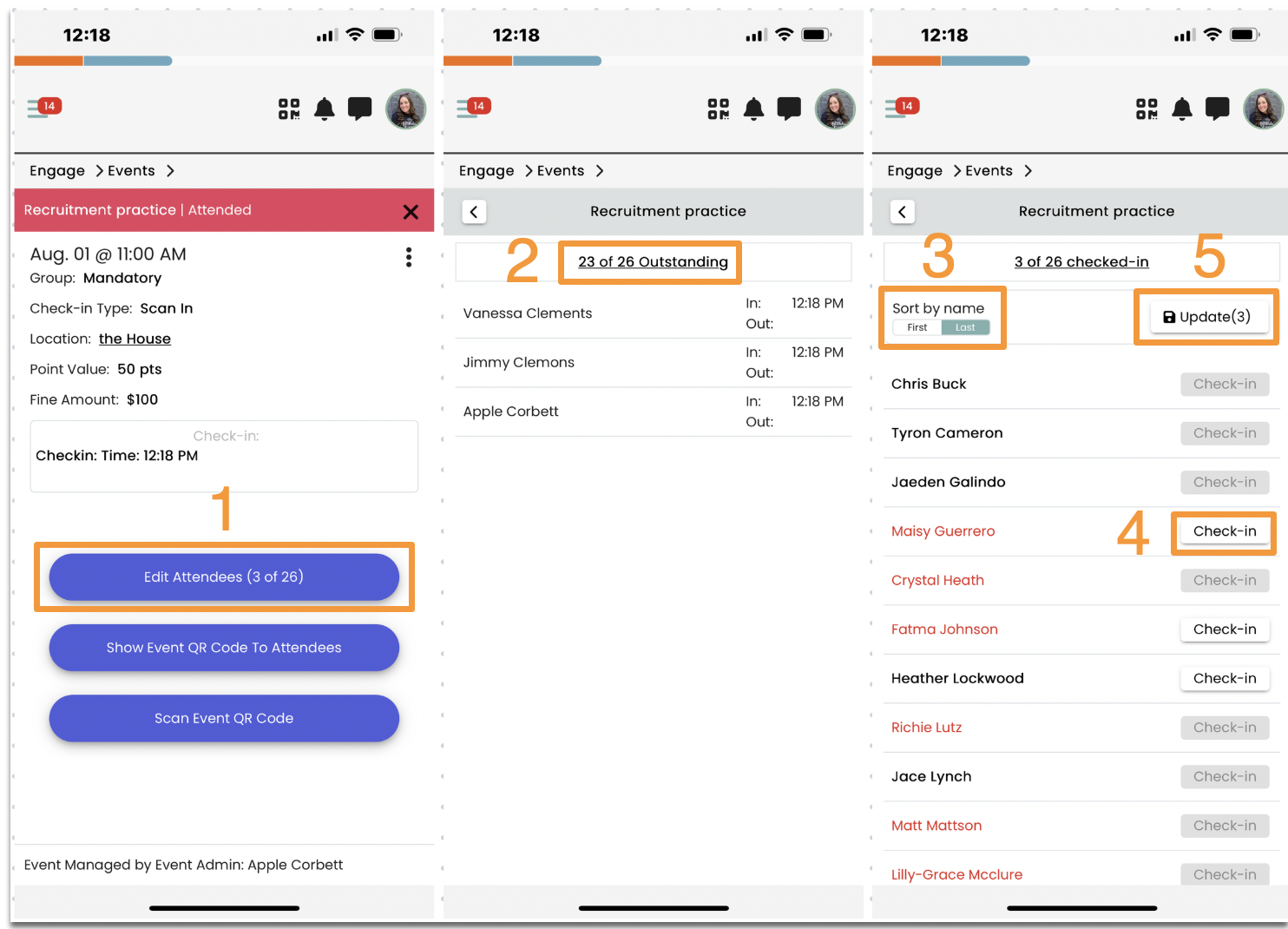 12:18

14

Engage > Events >

Recruitment practice | Attended

Aug. 01 @ 11:00 AM
Group: Mandatory
Check-in Type: Scan In
Location: the House
Point Value: 50 pts
Fine Amount: $100

Check-in:
Checkin: Time: 12:18 PM

1

Edit Attendees (3 of 26)

Show Event QR Code To Attendees

Scan Event QR Code

Event Managed by Event Admin: Apple Corbett

12:18

14

Engage > Events >

Recruitment practice

2 23 of 26 Outstanding

Vanessa Clements In: 12:18 PM Out:

Jimmy Clemons In: 12:18 PM Out:

Apple Corbett In: 12:18 PM Out:

12:18

14

Engage > Events >

Recruitment practice

3 3 of 26 checked-in 5

Sort by name
First Last

Update(3)

Chris Buck Check-in
Tyron Cameron Check-in
Jaeden Galindo Check-in
Maisy Guerrero 4 Check-in
Crystal Heath Check-in
Fatma Johnson Check-in
Heather Lockwood Check-in
Richie Lutz Check-in
Jace Lynch Check-in
Matt Mattson Check-in
Lilly-Grace Mcclure Check-in