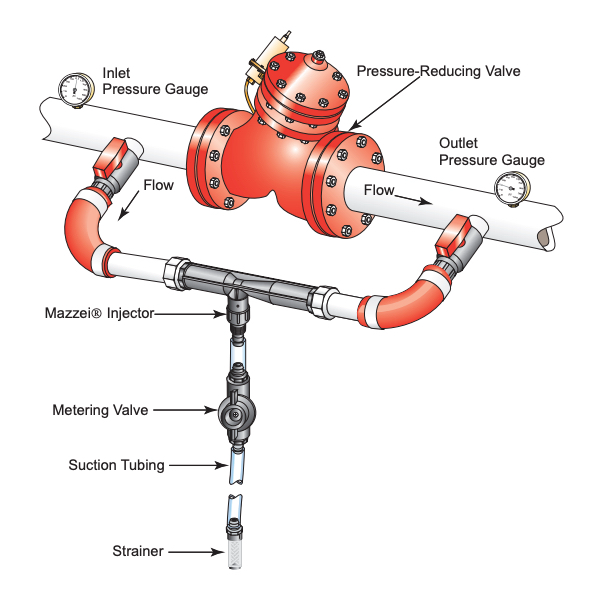 Inlet Pressure Gauge

Pressure-Reducing Valve

Outlet Pressure Gauge

Flow

Flow

Mazzei® Injector

Metering Valve

Suction Tubing

Strainer