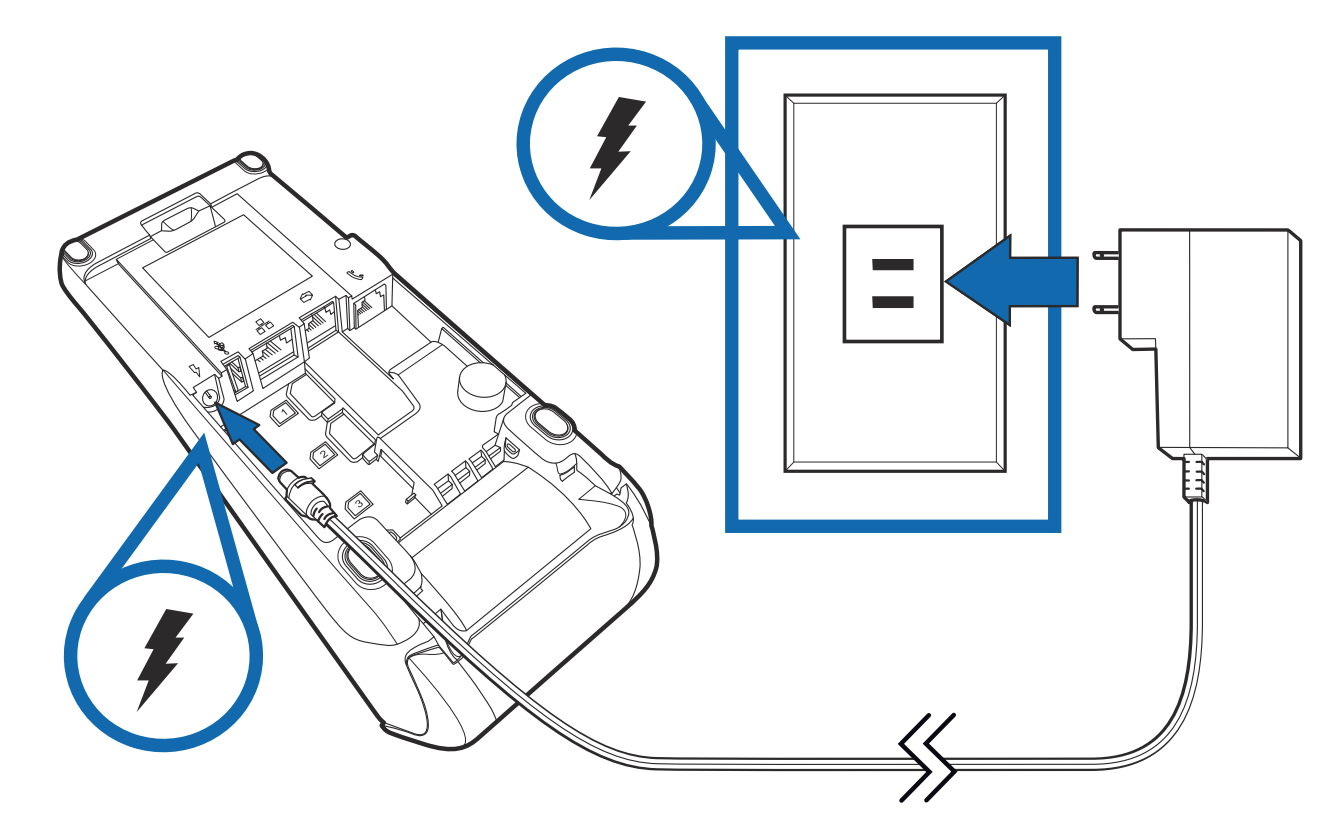 1
2
3