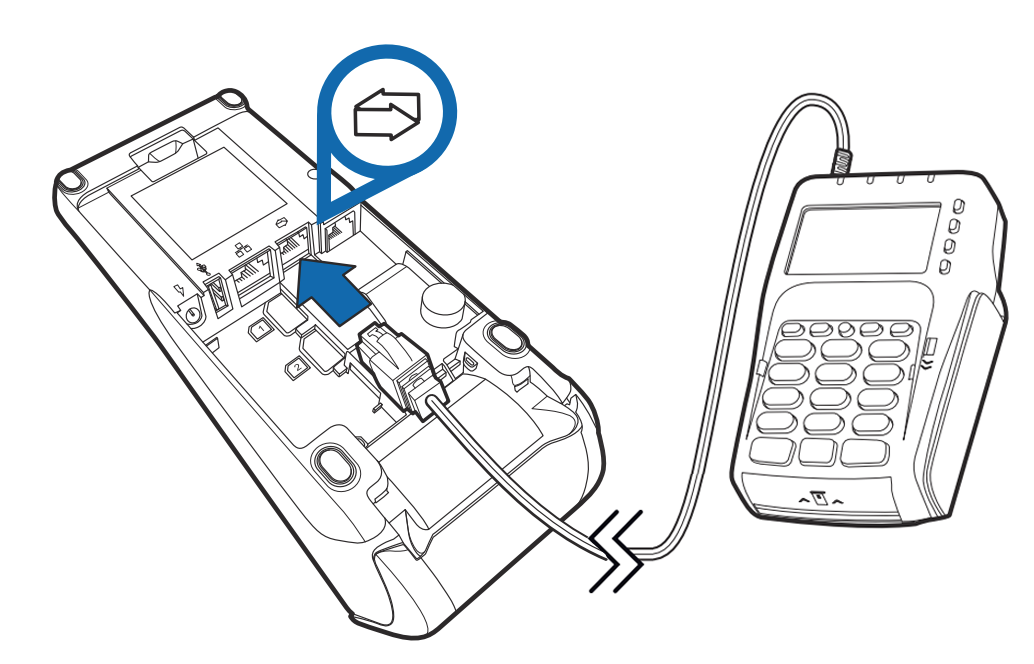 1
2